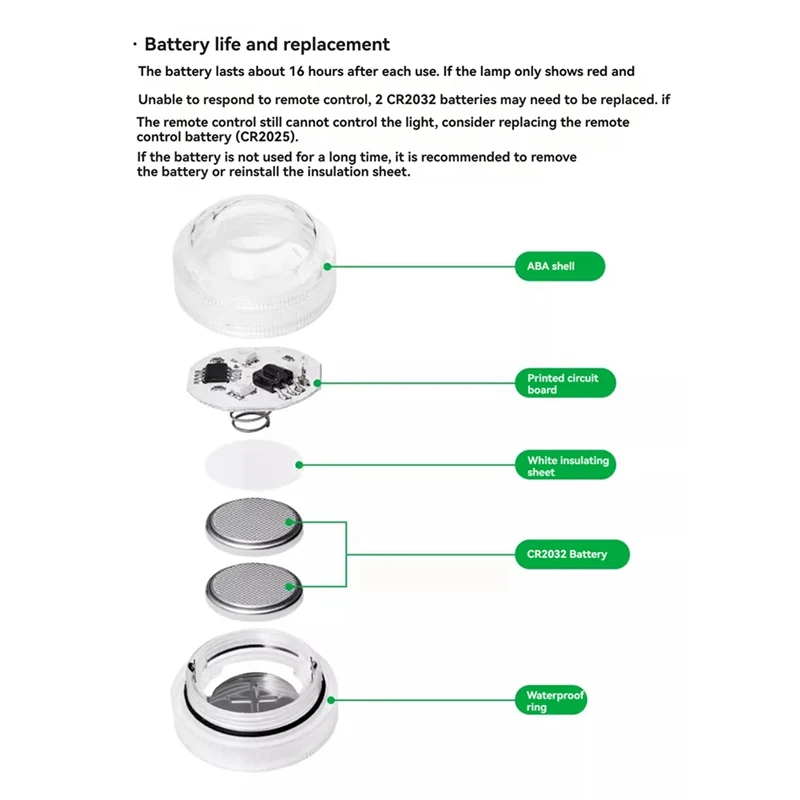 · Battery life and replacement

The battery lasts about 16 hours after each use. If the lamp only shows red and

Unable to respond to remote control, 2 CR2032 batteries may need to be replaced. if

The remote control still cannot control the light, consider replacing the remote control battery (CR2025).

If the battery is not used for a long time, it is recommended to remove the battery or reinstall the insulation sheet.

ABA shell

Printed circuit board

White insulating sheet

CR2032 Battery

Waterproof ring