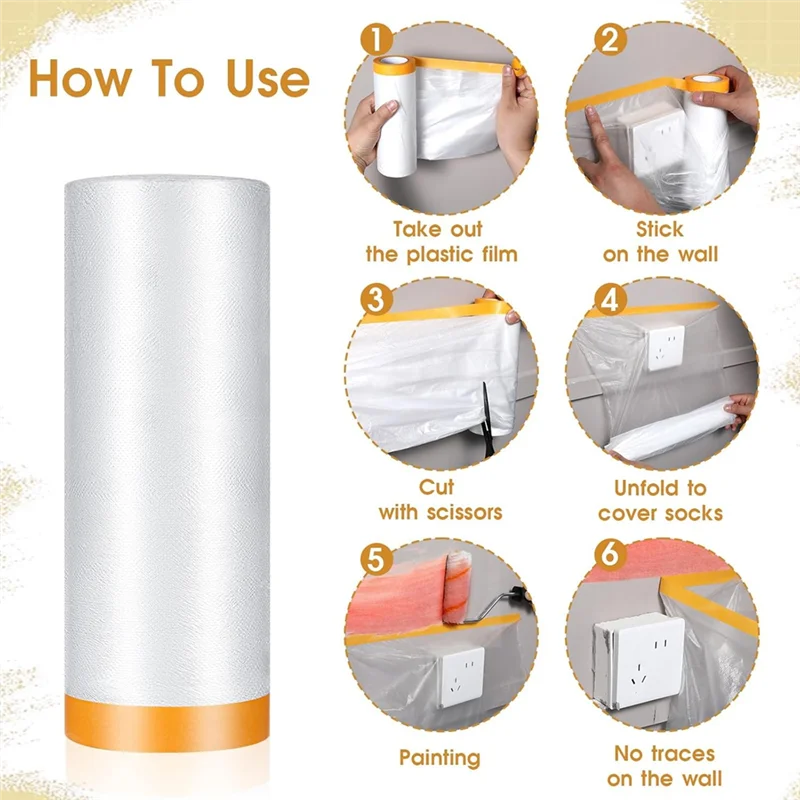 How To Use

1

Take out the plastic film

2

Stick on the wall

3

Cut with scissors

4

Unfold to cover socks

5

Painting

6

No traces on the wall