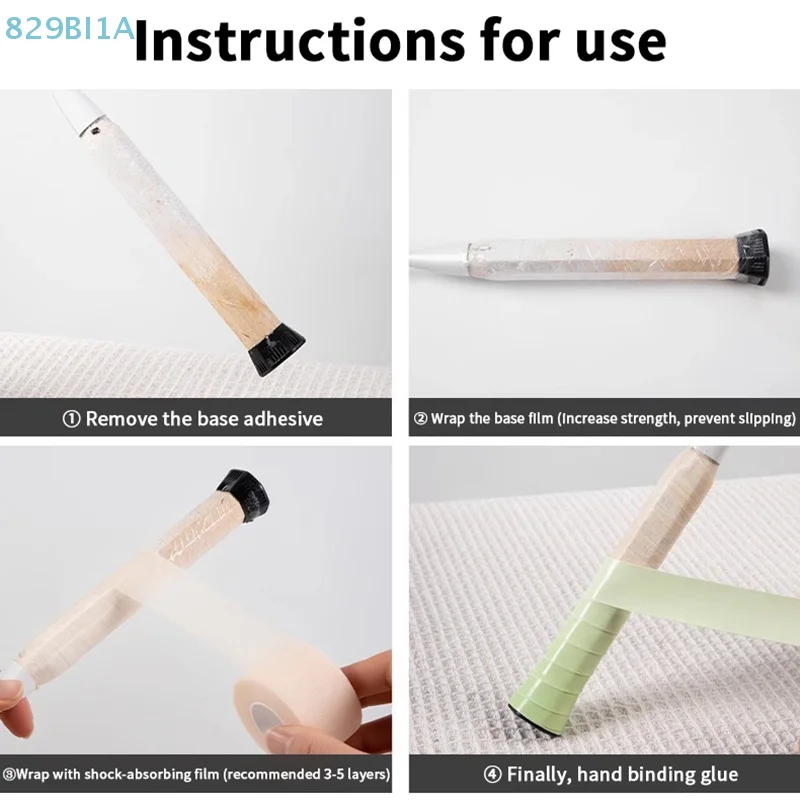 829BI1A

Instructions for use

① Remove the base adhesive

② Wrap the base film (Increase strength, prevent slipping)

③Wrap with shock-absorbing film (recommended 3-5 layers)

④ Finally, hand binding glue