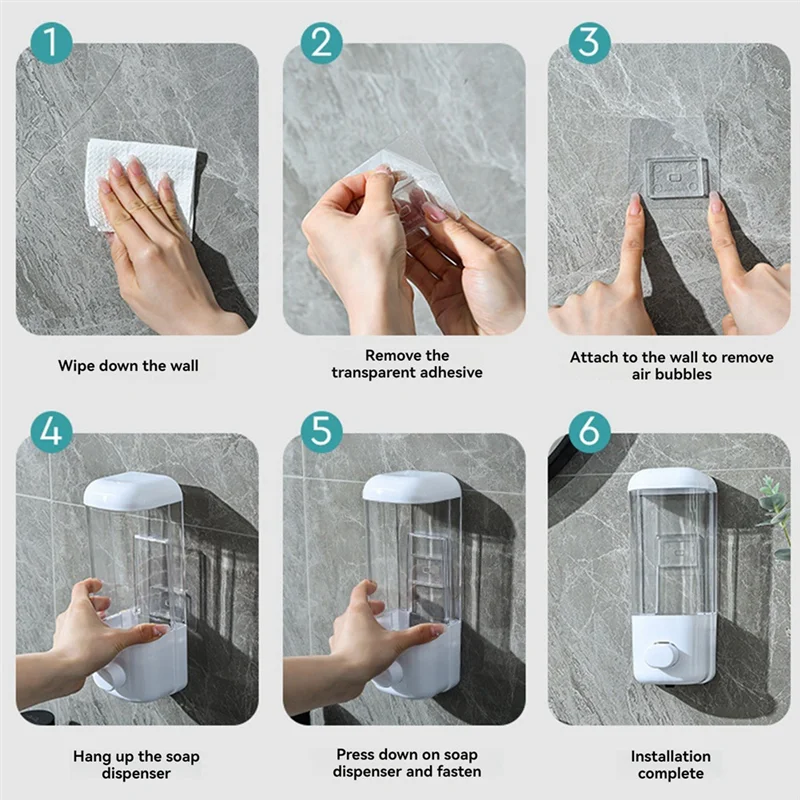 1

Wipe down the wall

2

Remove the transparent adhesive

3

Attach to the wall to remove air bubbles

4

Hang up the soap dispenser

5

Press down on soap dispenser and fasten

6

Installation complete