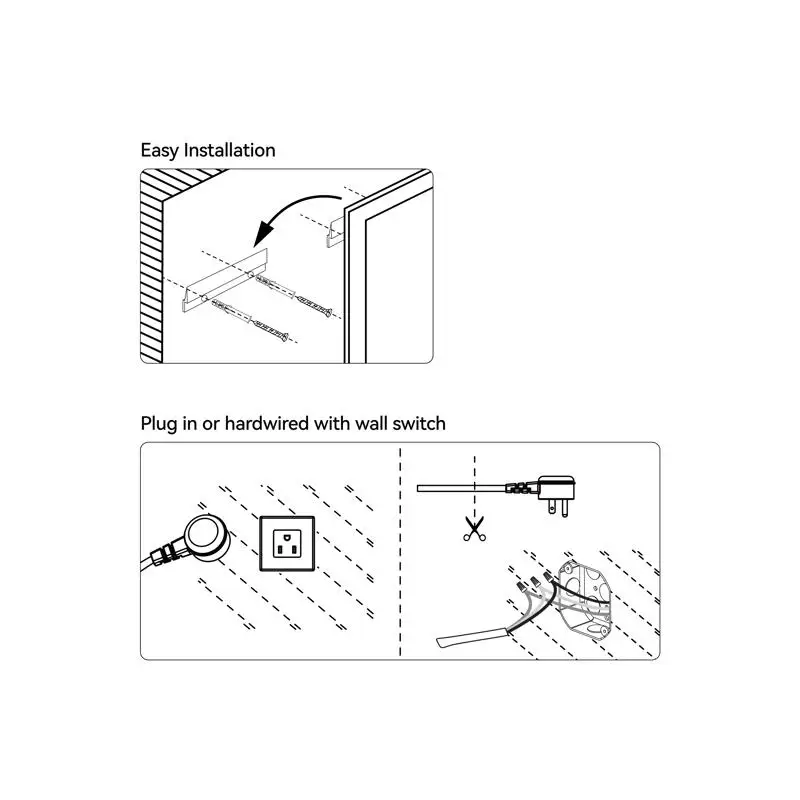 Easy Installation

Plug in or hardwired with wall switch