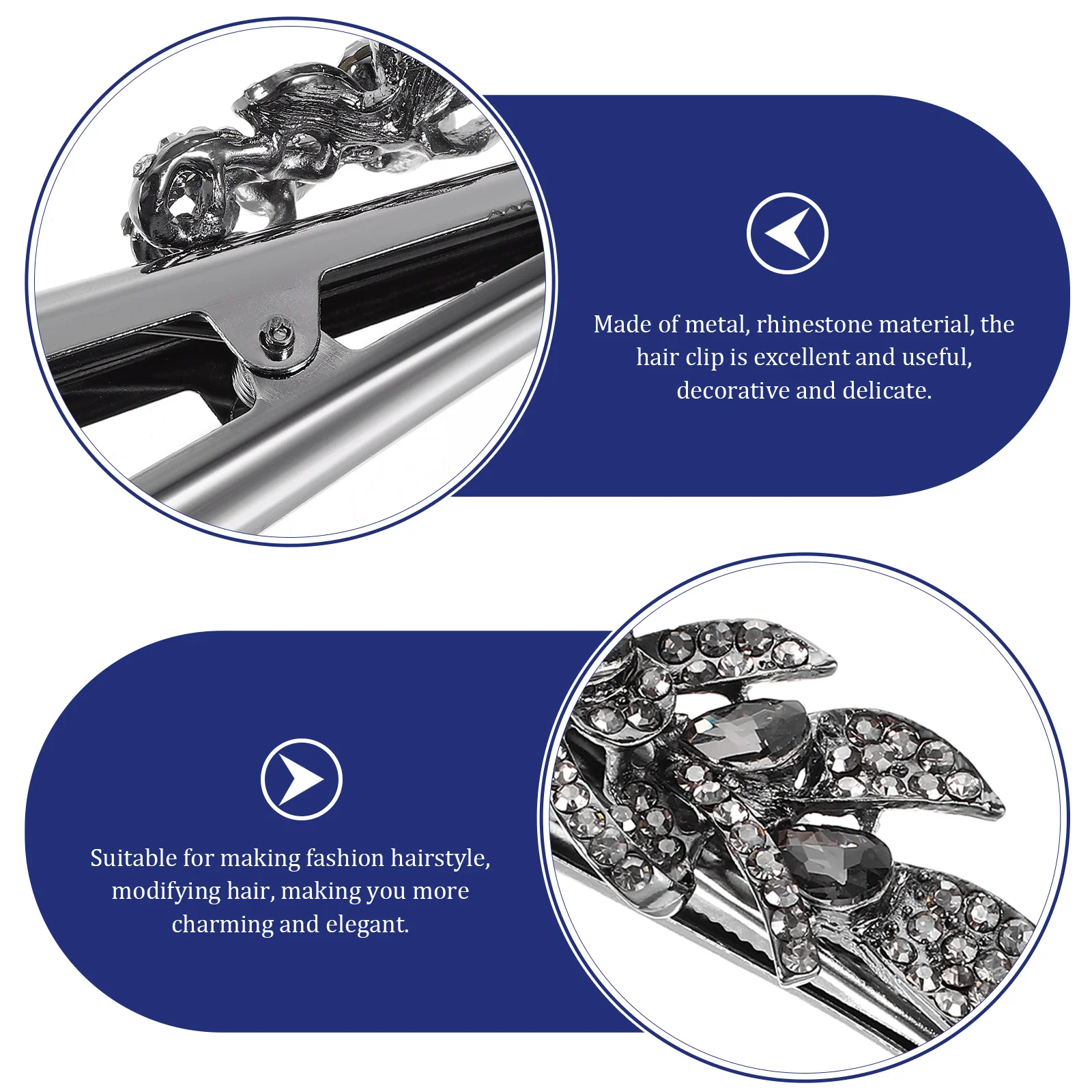 Made of metal, rhinestone material, the hair clip is excellent and useful, decorative and delicate.

Suitable for making fashion hairstyle, modifying hair, making you more charming and elegant.