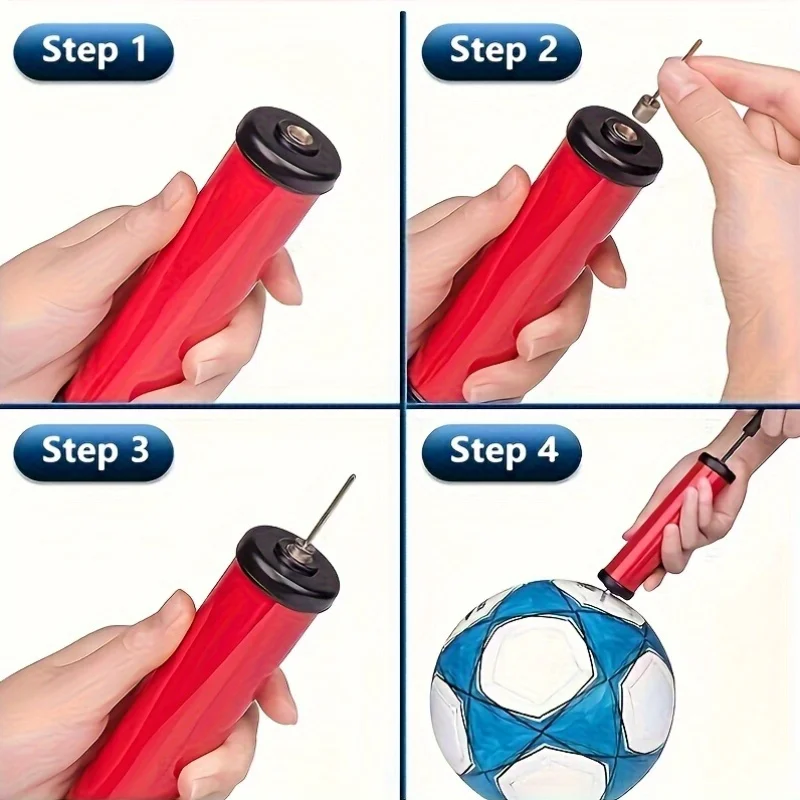 Step 1

Step 2

Step 3

Step 4