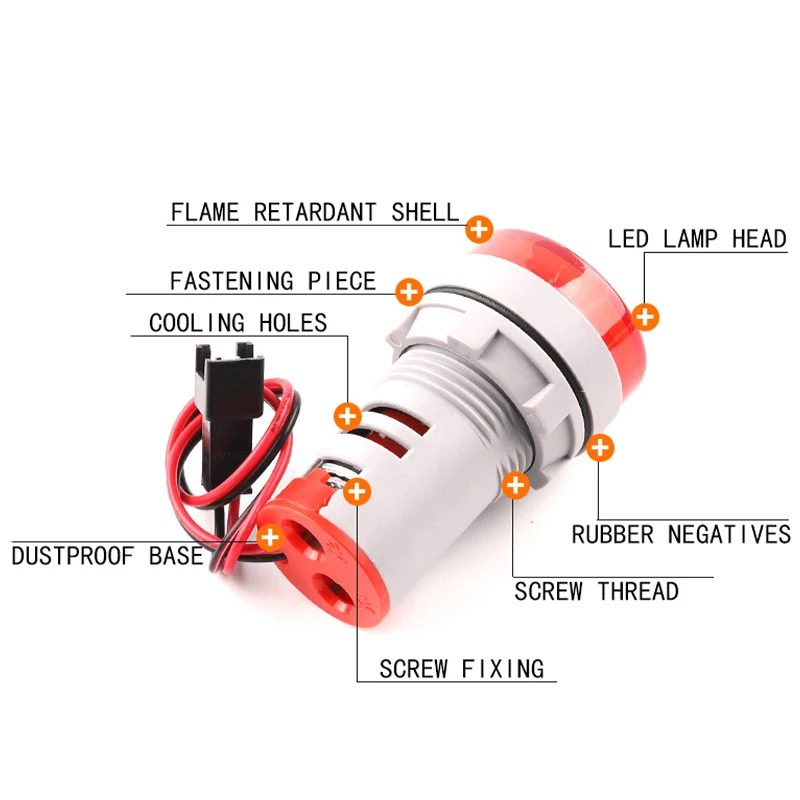 FLAME RETARDANT SHELL

LED LAMP HEAD

FASTENING PIECE

COOLING HOLES

RUBBER NEGATIVES

DUSTPROOF BASE

SCREW THREAD

SCREW FIXING