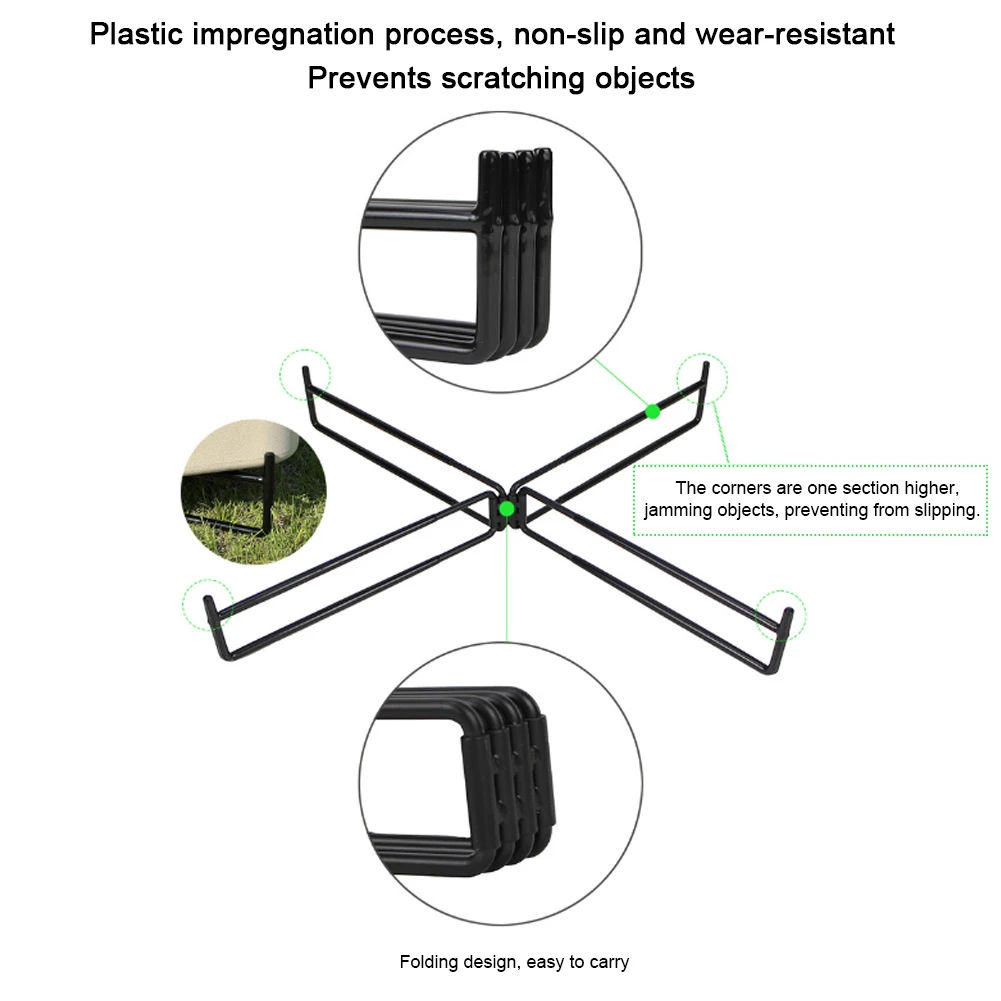 Plastic impregnation process, non-slip and wear-resistant
Prevents scratching objects

The corners are one section higher, jamming objects, preventing from slipping.

Folding design, easy to carry