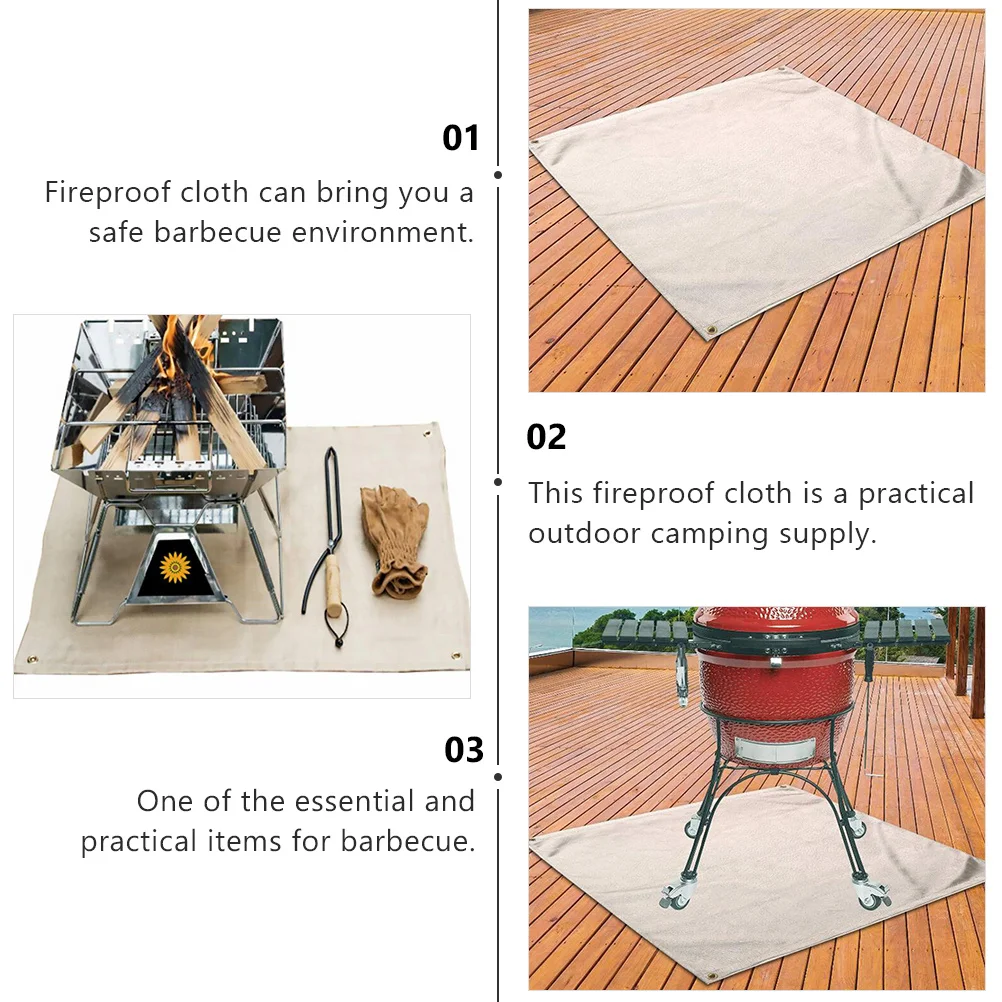 01

Fireproof cloth can bring you a safe barbecue environment.

02

This fireproof cloth is a practical outdoor camping supply.

03

One of the essential and practical items for barbecue.