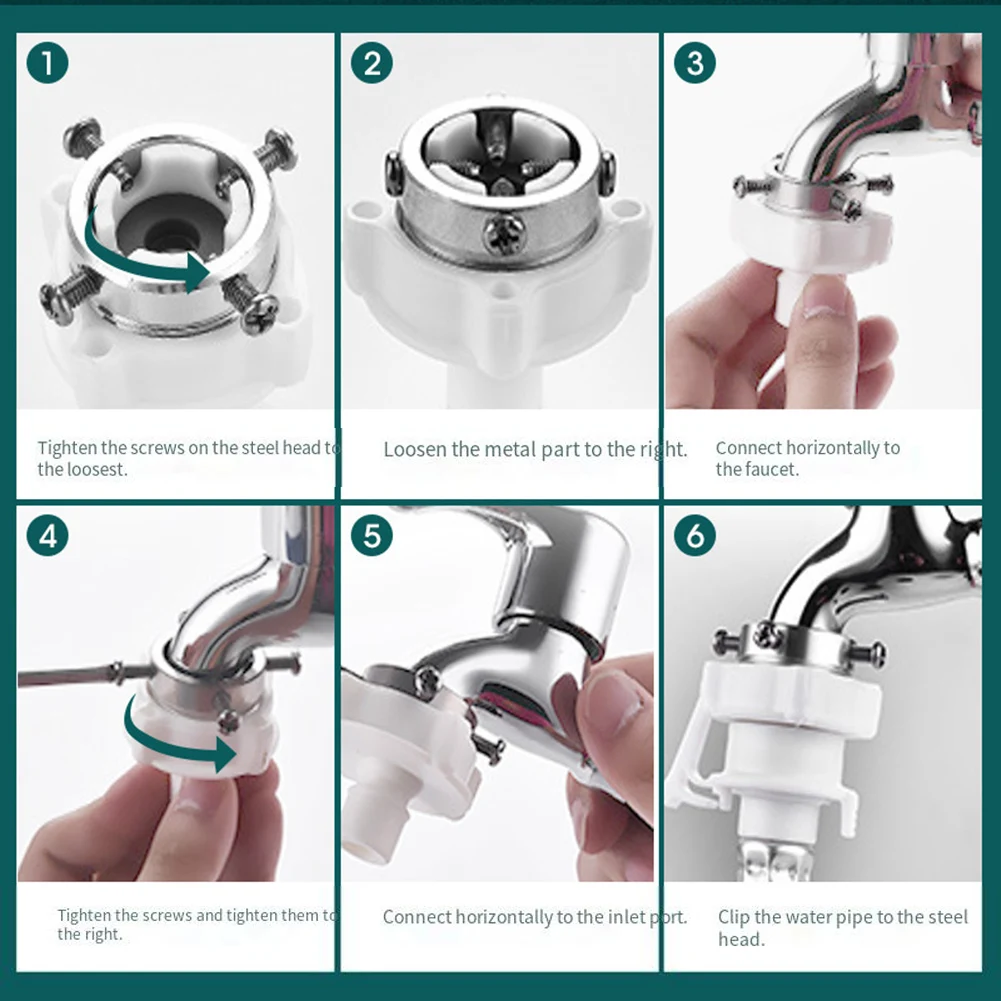 1

Tighten the screws on the steel head to the loosest.

2

Loosen the metal part to the right.

3

Connect horizontally to the faucet.

4

Tighten the screws and tighten them to the right.

5

Connect horizontally to the inlet port.

6

Clip the water pipe to the steel head.