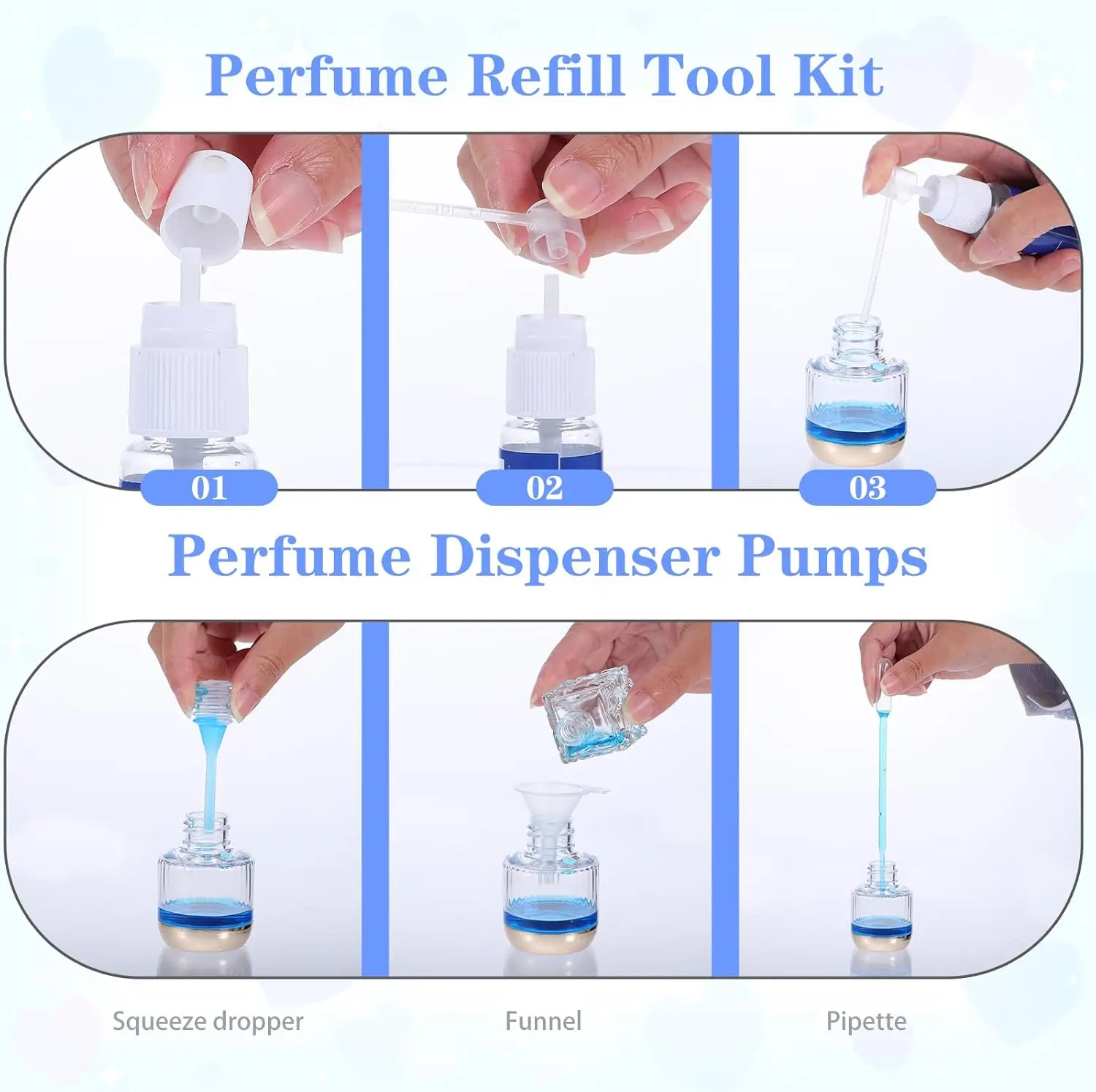 Perfume Refill Tool Kit

01

02

03

Perfume Dispenser Pumps

Squeeze dropper

Funnel

Pipette