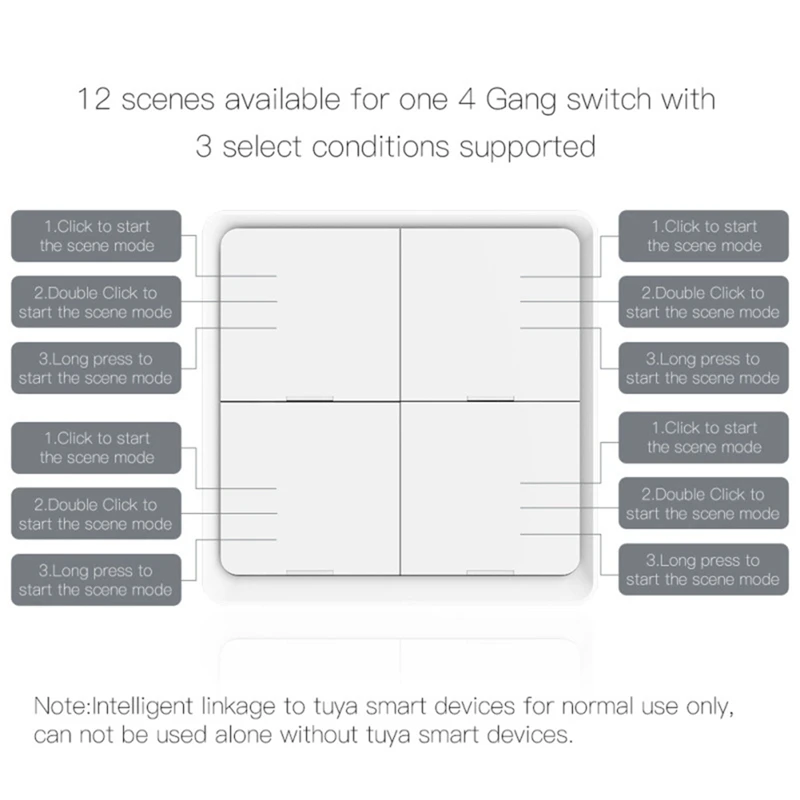 12 scenes available for one 4 Gang switch with 3 select conditions supported

1.Click to start the scene mode

2.Double Click to start the scene mode

3.Long press to start the scene mode

1.Click to start the scene mode

2.Double Click to start the scene mode

3.Long press to start the scene mode

1.Click to start the scene mode

2.Double Click to start the scene mode

3.Long press to start the scene mode

1.Click to start the scene mode

2.Double Click to start the scene mode

3.Long press to start the scene mode

Note:Intelligent linkage to tuya smart devices for normal use only, can not be used alone without tuya smart devices.