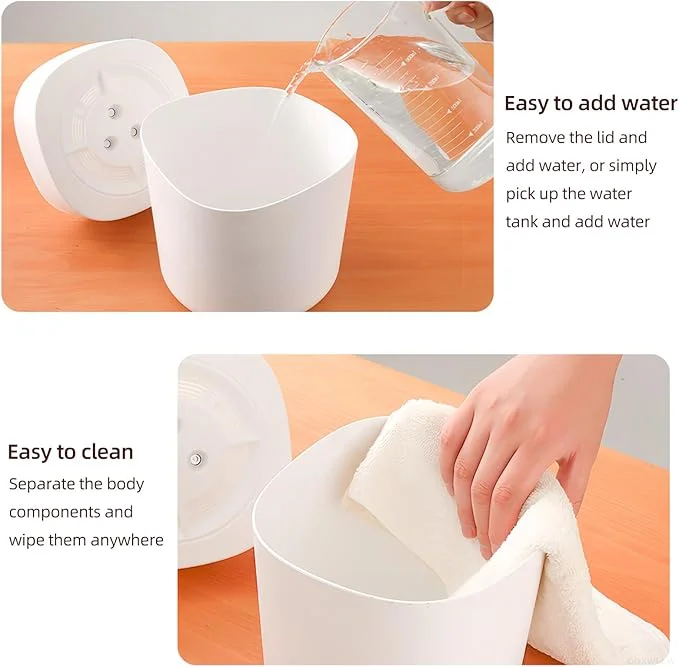 Easy to add water
Remove the lid and add water, or simply pick up the water tank and add water

Easy to clean
Separate the body components and wipe them anywhere