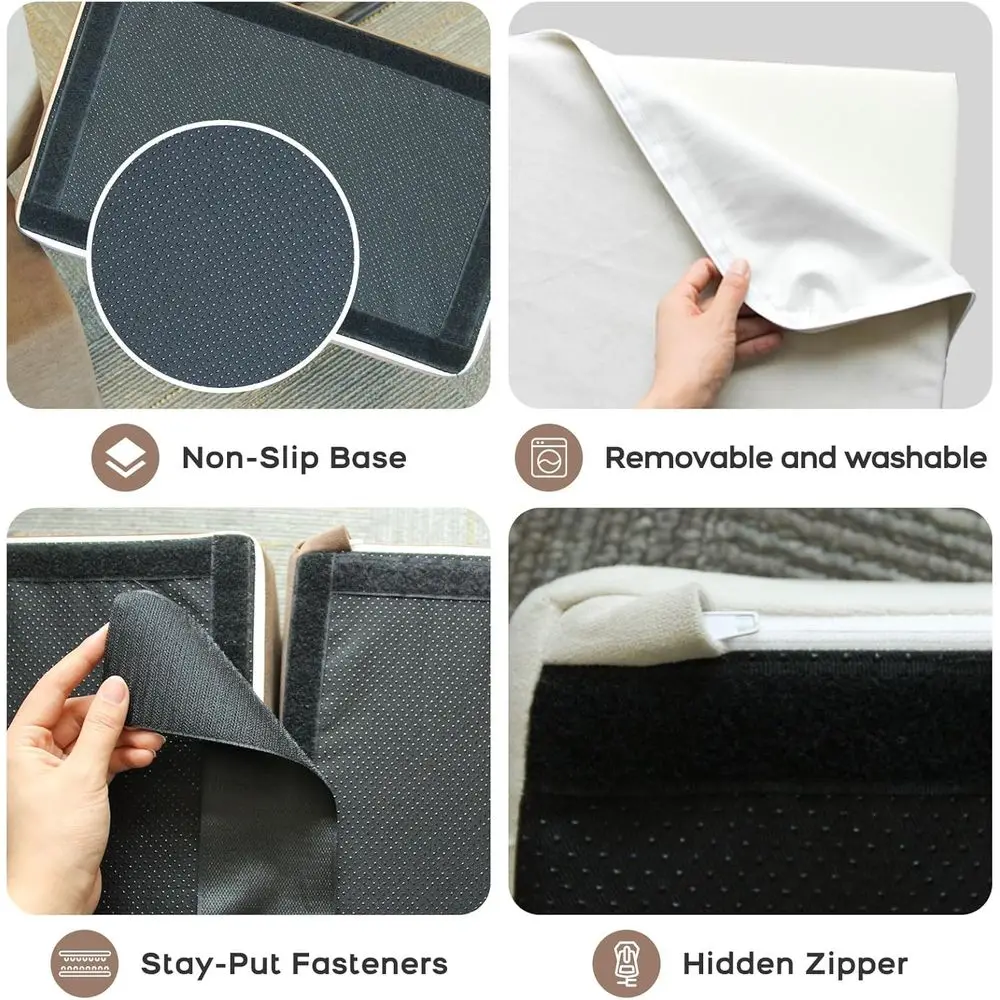 Non-Slip Base

Removable and washable

Stay-Put Fasteners

Hidden Zipper