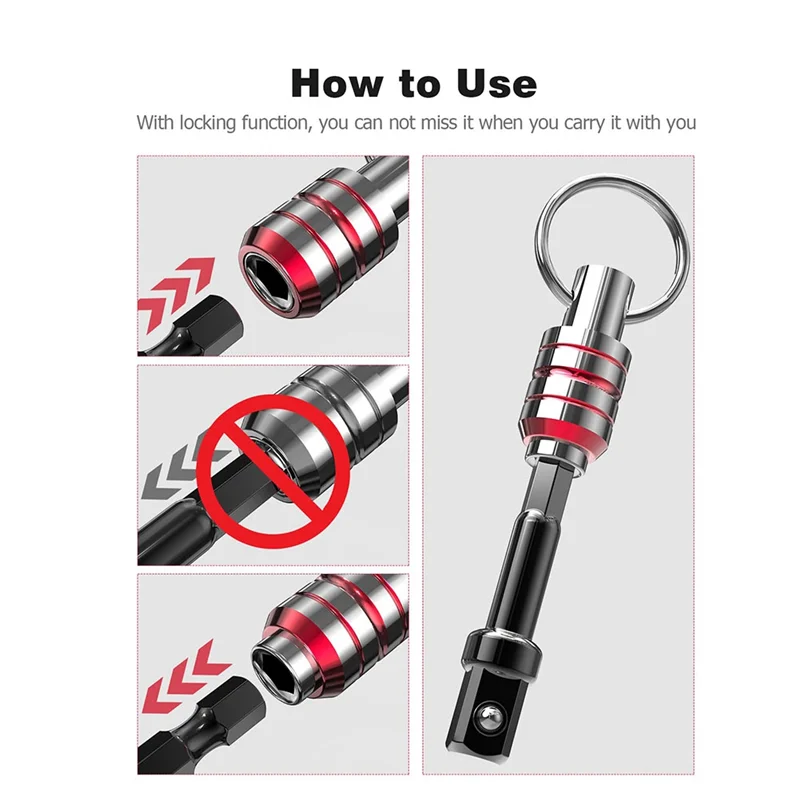 How to Use

With locking function, you can not miss it when you carry it with you