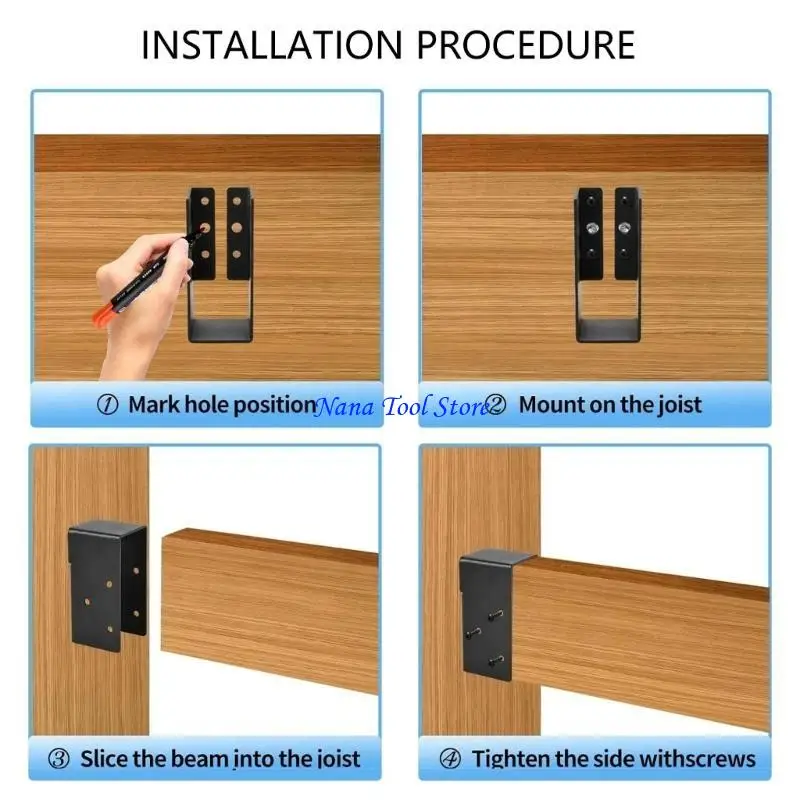 INSTALLATION PROCEDURE

① Mark hole position

Nana Tool Store

② Mount on the joist

③ Slice the beam into the joist

④ Tighten the side withscrews