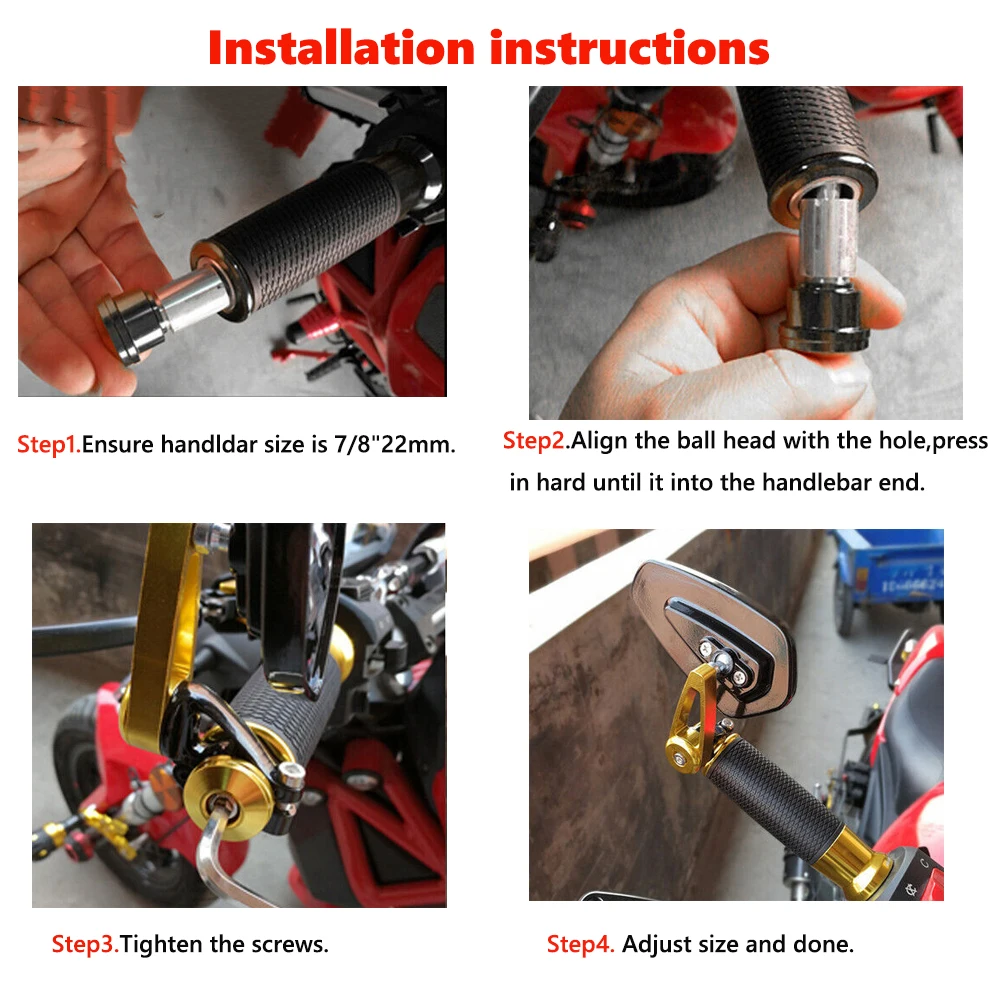 Installation instructions

Step1.Ensure handldar size is 7/8"22mm.

Step2.Align the ball head with the hole,press in hard until it into the handlebar end.

Step3.Tighten the screws.

Step4. Adjust size and done.