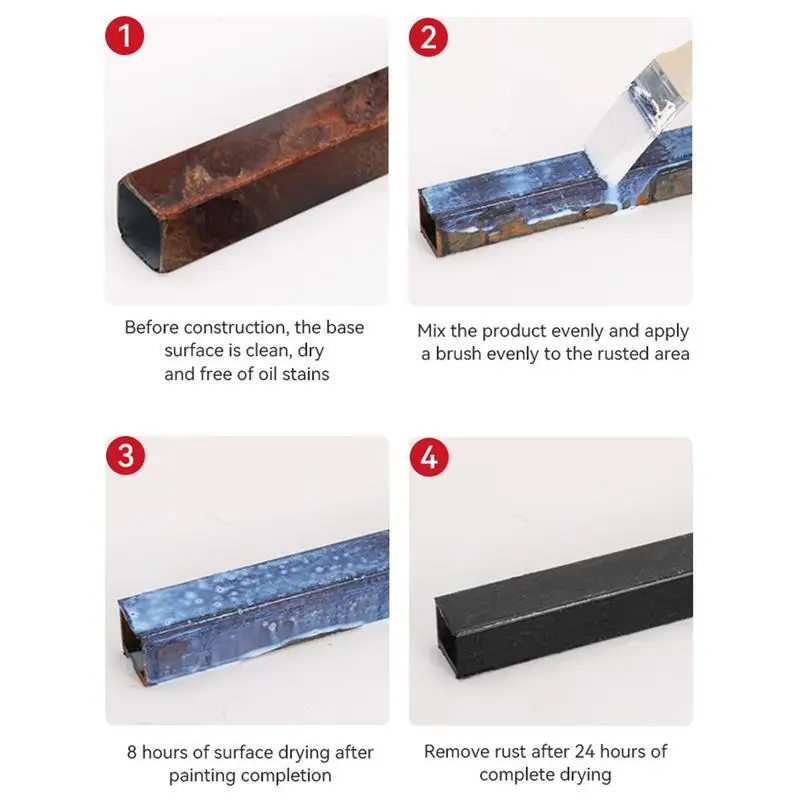 1

Before construction, the base surface is clean, dry and free of oil stains

2

Mix the product evenly and apply a brush evenly to the rusted area

3

8 hours of surface drying after painting completion

4

Remove rust after 24 hours of complete drying