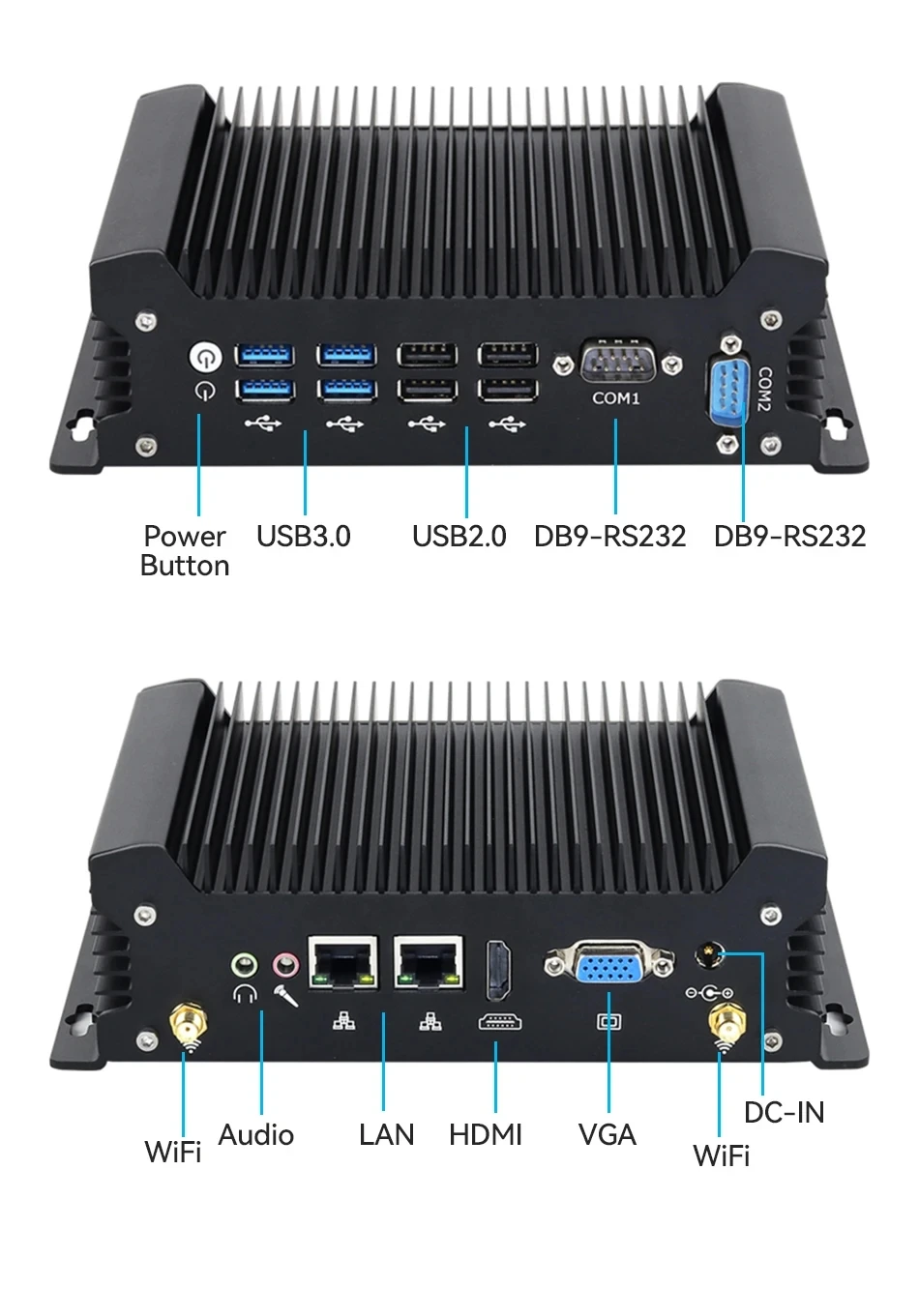 COM1
COM2

Power Button
USB3.0
USB2.0
DB9-RS232
DB9-RS232

WiFi
Audio
LAN
HDMI
VGA
WiFi
DC-IN