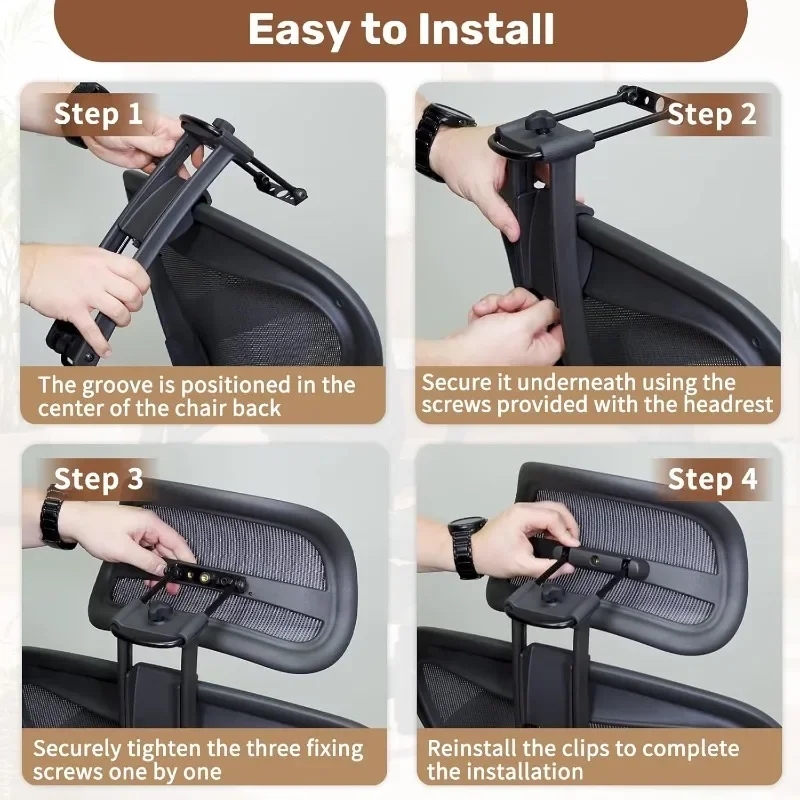 Easy to Install

Step 1

The groove is positioned in the center of the chair back

Step 2

Secure it underneath using the screws provided with the headrest

Step 3

Securely tighten the three fixing screws one by one

Step 4

Reinstall the clips to complete the installation