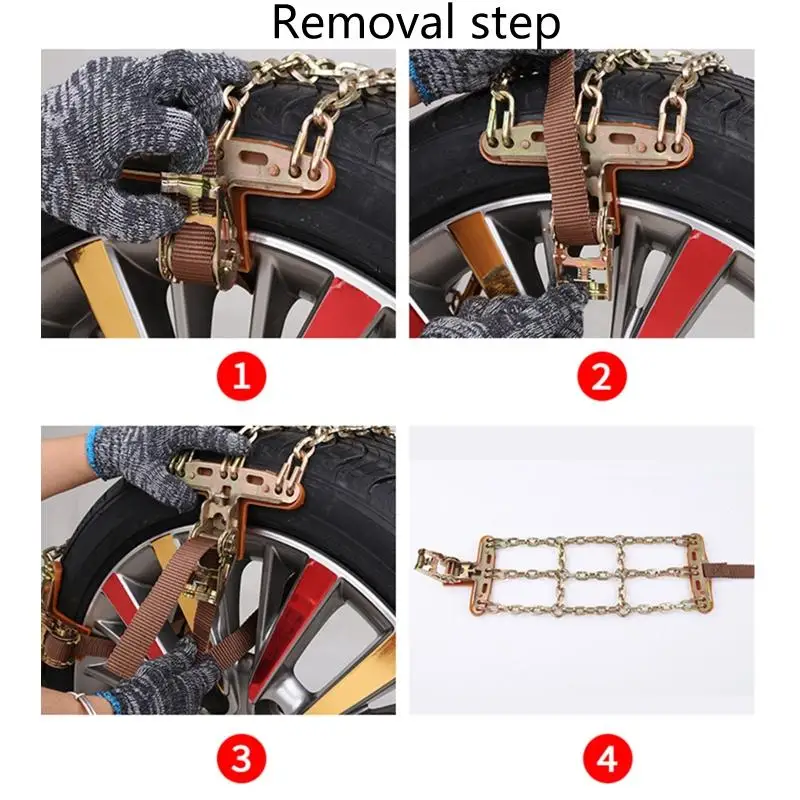 Removal step

1

2

3

4