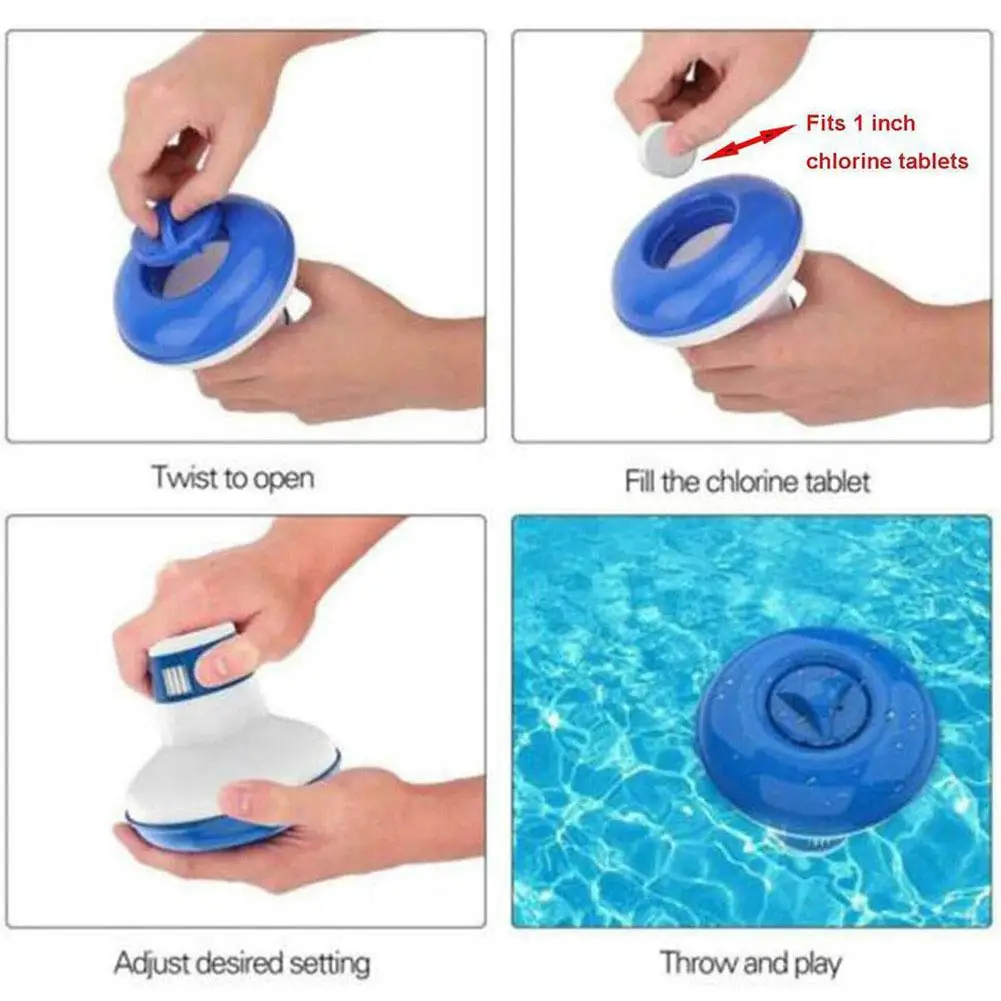 Twist to open

Fits 1 inch chlorine tablets

Fill the chlorine tablet

Adjust desired setting

Throw and play