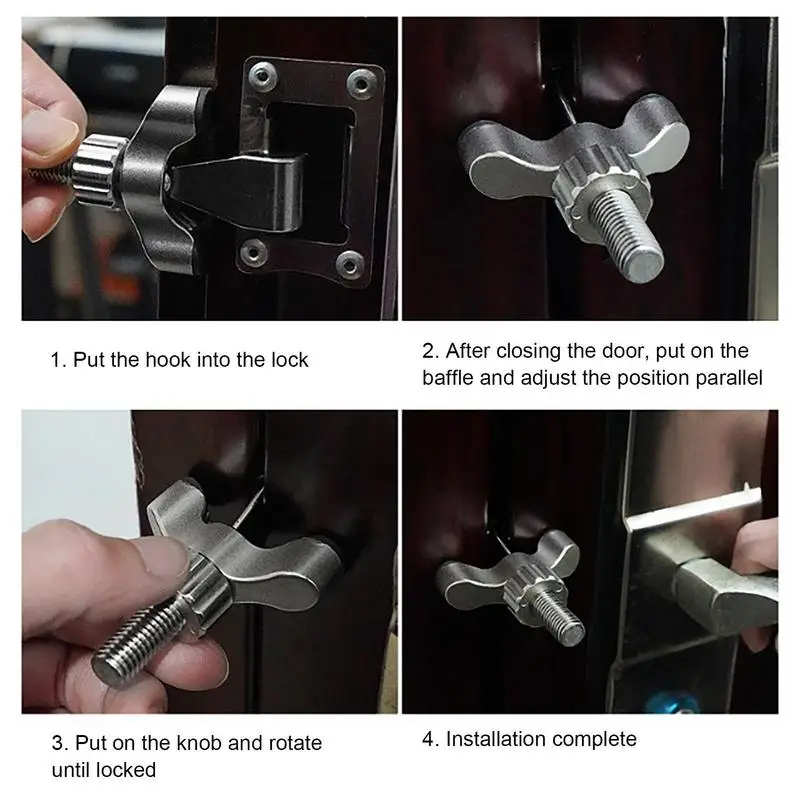 1. Put the hook into the lock

2. After closing the door, put on the baffle and adjust the position parallel

3. Put on the knob and rotate until locked

4. Installation complete