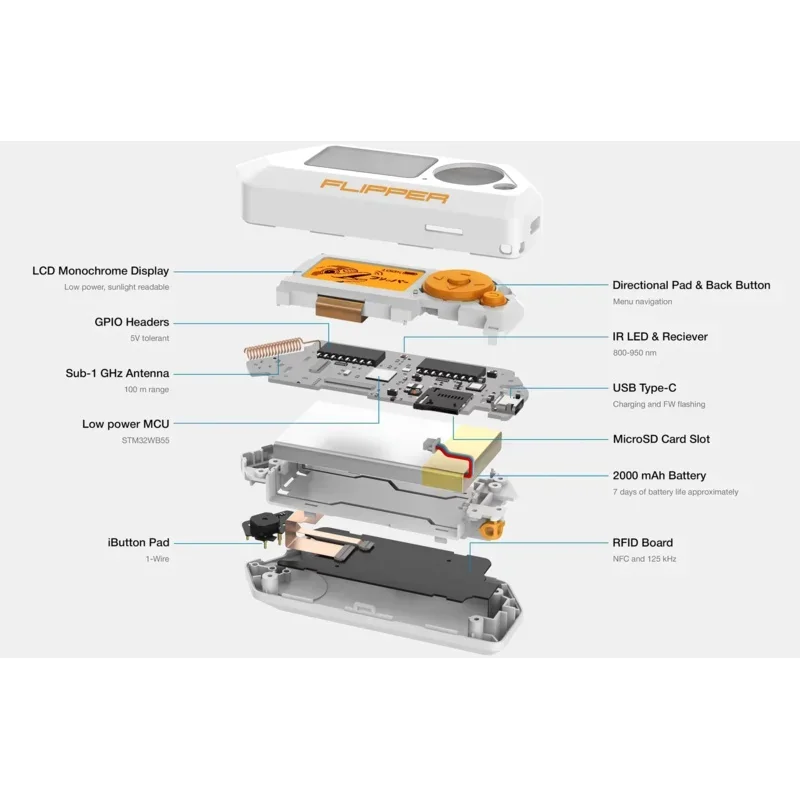 FLIPPER

LCD Monochrome Display
Low power, sunlight readable

GPIO Headers
5V tolerant

Sub-1 GHz Antenna
100 m range

Low power MCU
STM32WB55

iButton Pad
1-Wire

Directional Pad & Back Button
Menu navigation

IR LED & Reciever
800-950 nm

USB Type-C
Charging and FW flashing

MicroSD Card Slot

2000 mAh Battery
7 days of battery life approximately

RFID Board
NFC and 125 kHz