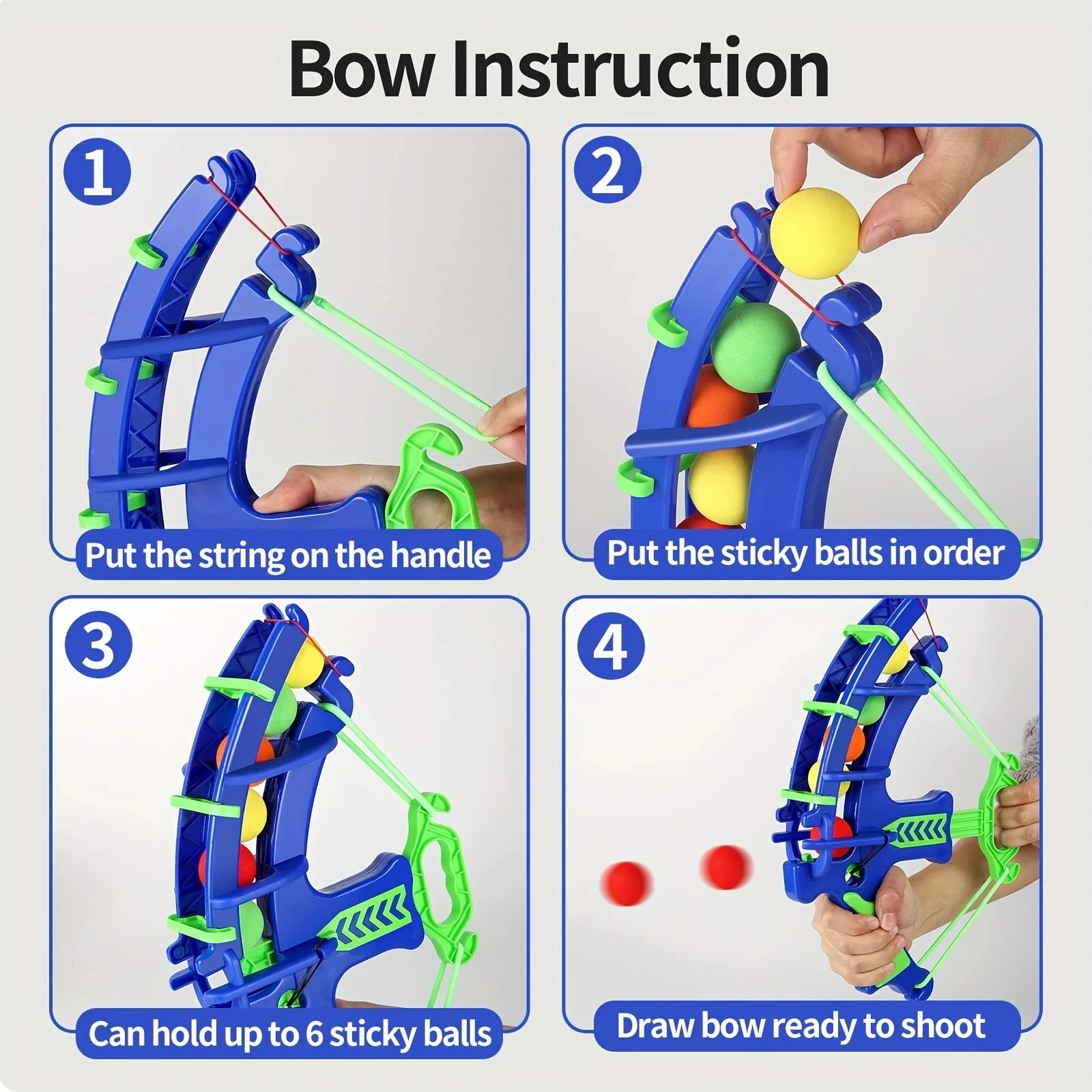 Bow Instruction

1

Put the string on the handle

2

Put the sticky balls in order

3

Can hold up to 6 sticky balls

4

Draw bow ready to shoot