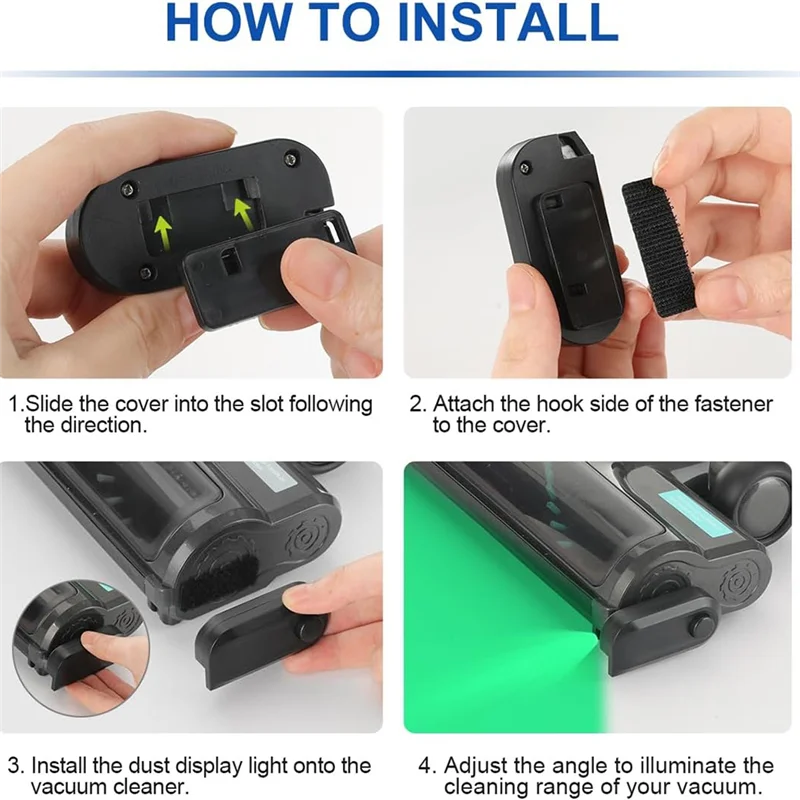 HOW TO INSTALL

1.Slide the cover into the slot following the direction.

2. Attach the hook side of the fastener to the cover.

3. Install the dust display light onto the vacuum cleaner.

4. Adjust the angle to illuminate the cleaning range of your vacuum.