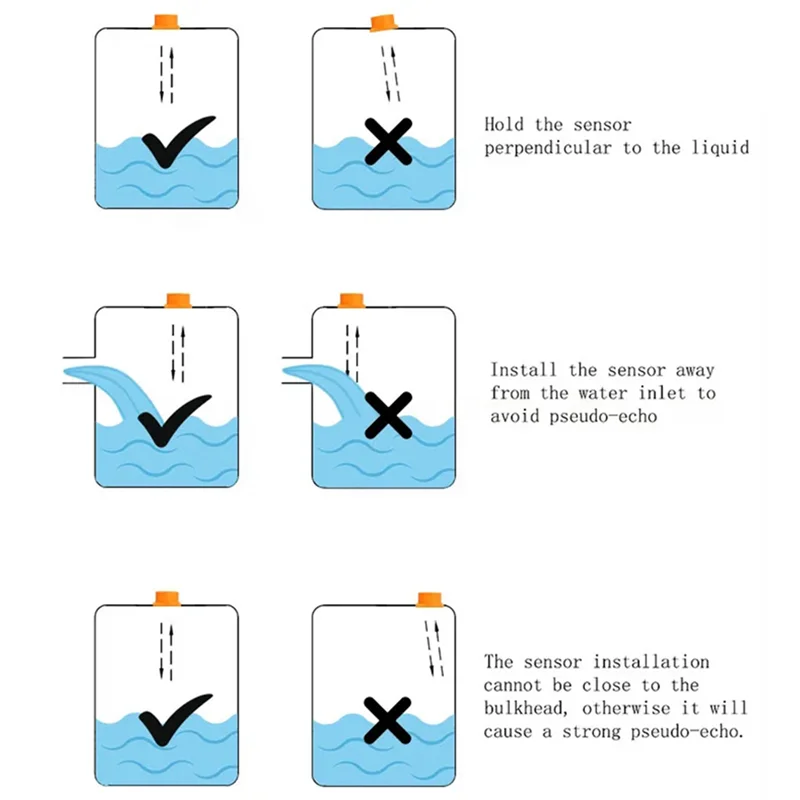 Hold the sensor perpendicular to the liquid

Install the sensor away from the water inlet to avoid pseudo-echo

The sensor installation cannot be close to the bulkhead, otherwise it will cause a strong pseudo-echo.