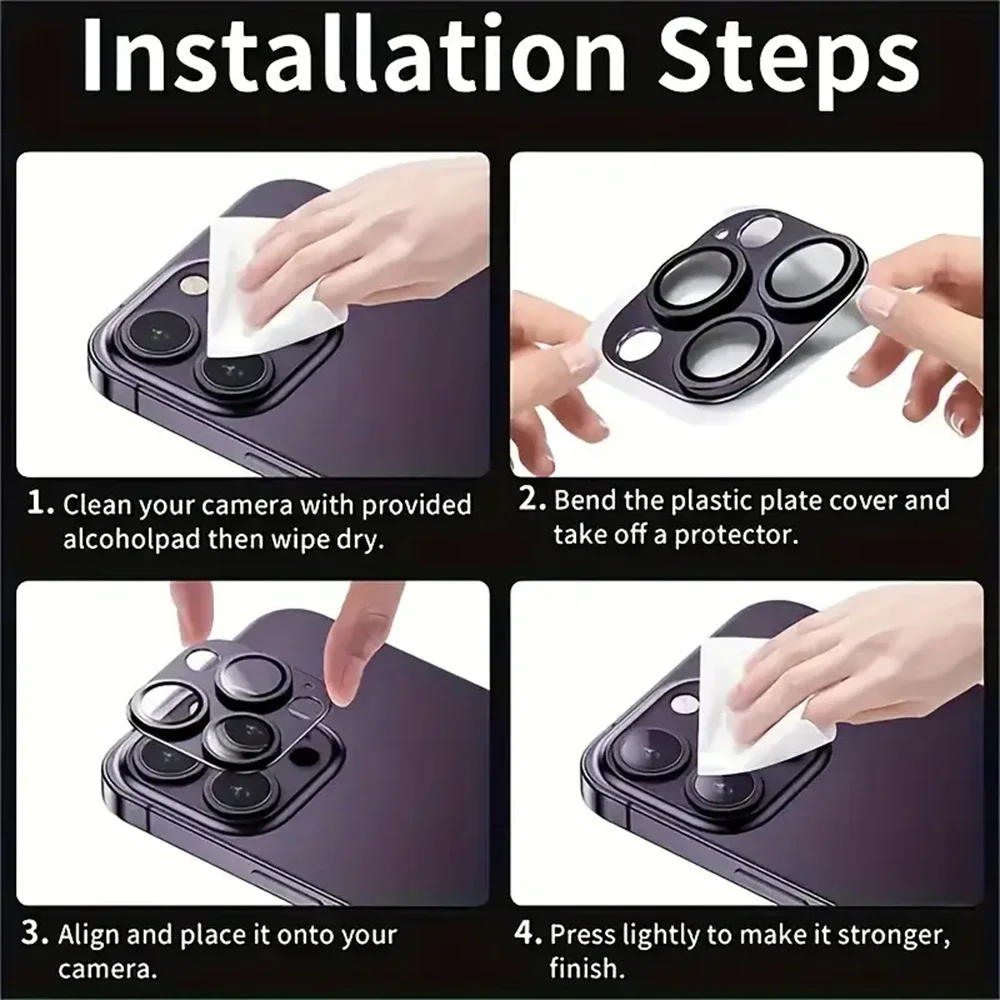 Installation Steps

1. Clean your camera with provided alcoholpad then wipe dry.

2. Bend the plastic plate cover and take off a protector.

3. Align and place it onto your camera.

4. Press lightly to make it stronger, finish.