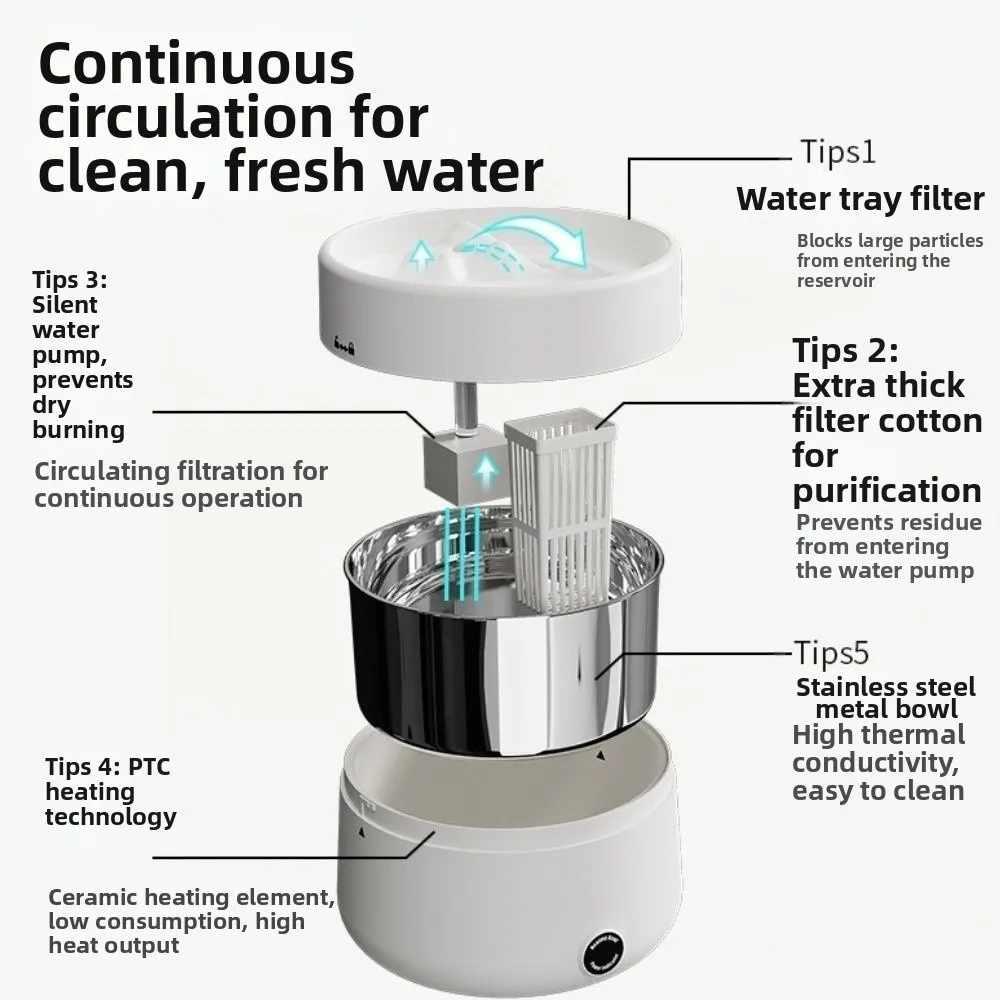 Continuous circulation for clean, fresh water

Tips1
Water tray filter
Blocks large particles from entering the reservoir

Tips 3: Silent water pump, prevents dry burning

Circulating filtration for continuous operation

Tips 2: Extra thick filter cotton for purification
Prevents residue from entering the water pump

Tips5
Stainless steel metal bowl
High thermal conductivity, easy to clean

Tips 4: PTC heating technology

Ceramic heating element, low consumption, high heat output