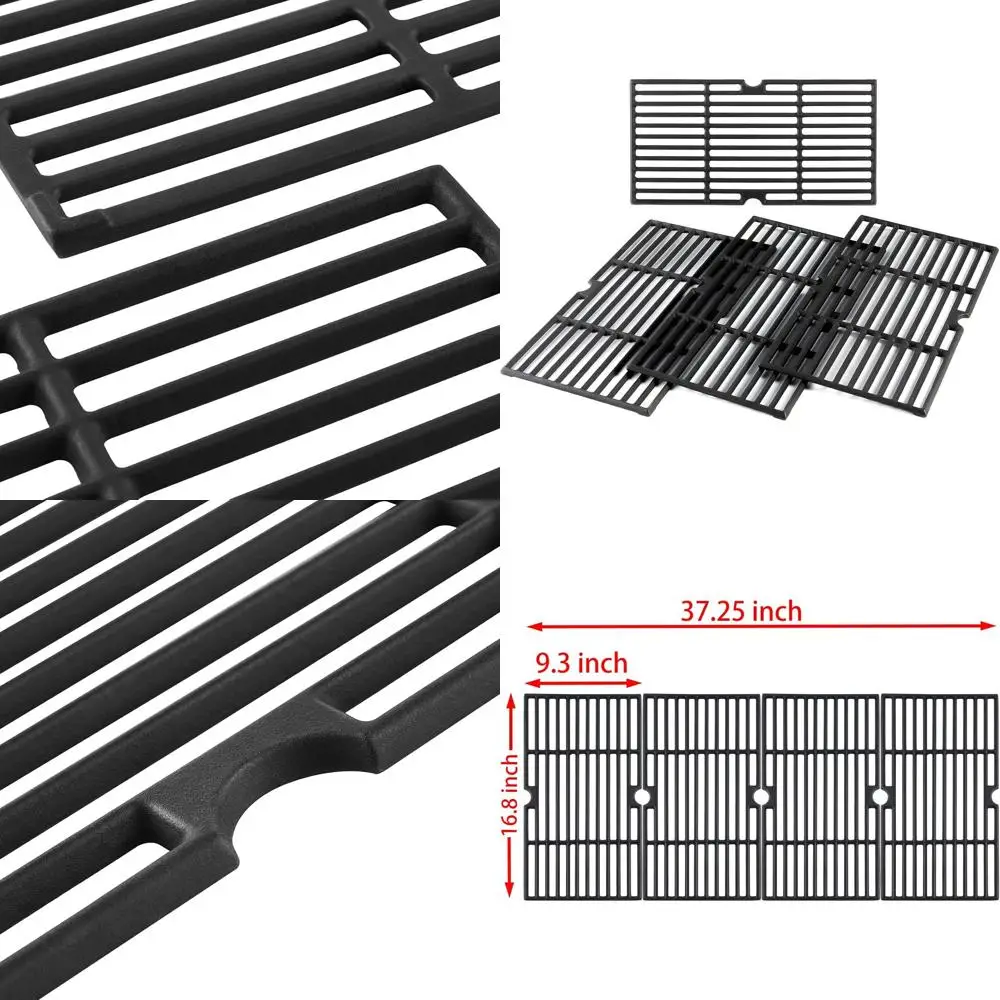 37.25 inch

9.3 inch

16.8 inch