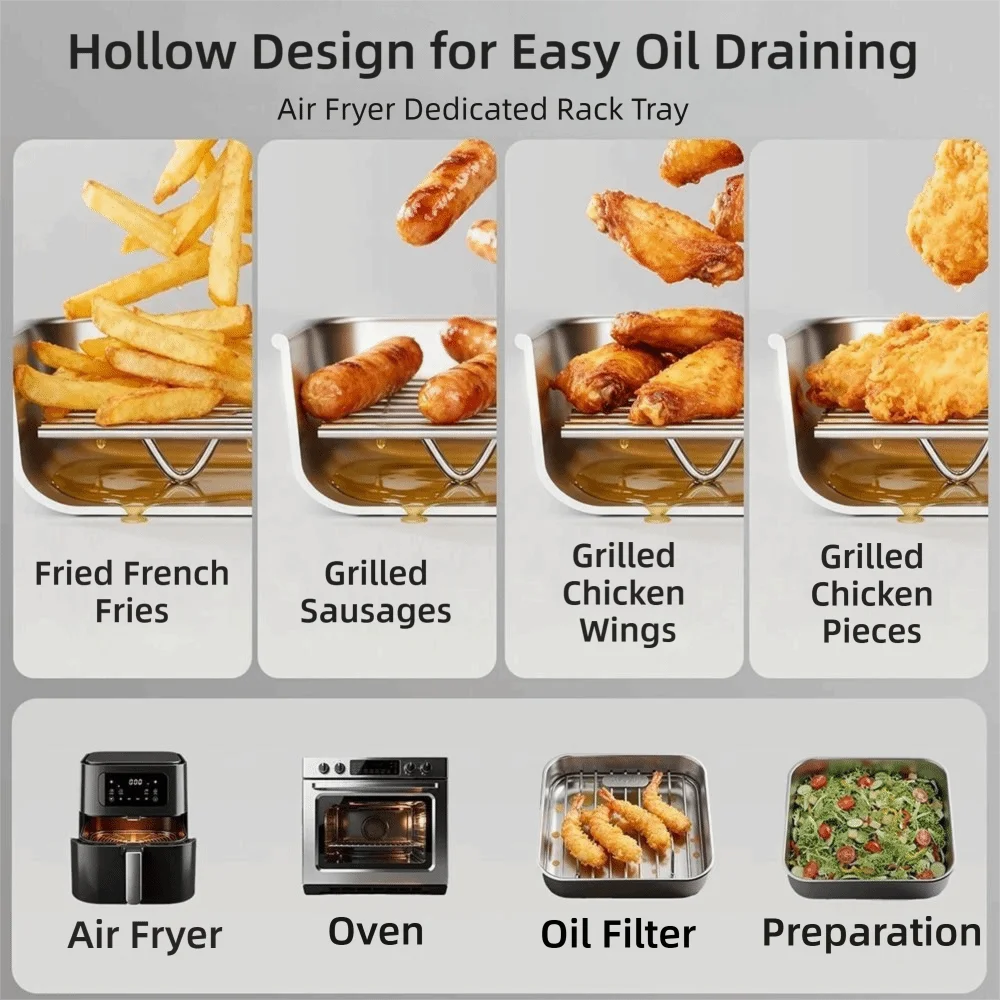 Hollow Design for Easy Oil Draining

Air Fryer Dedicated Rack Tray

Fried French Fries

Grilled Sausages

Grilled Chicken Wings

Grilled Chicken Pieces

Air Fryer

Oven

Oil Filter

Preparation