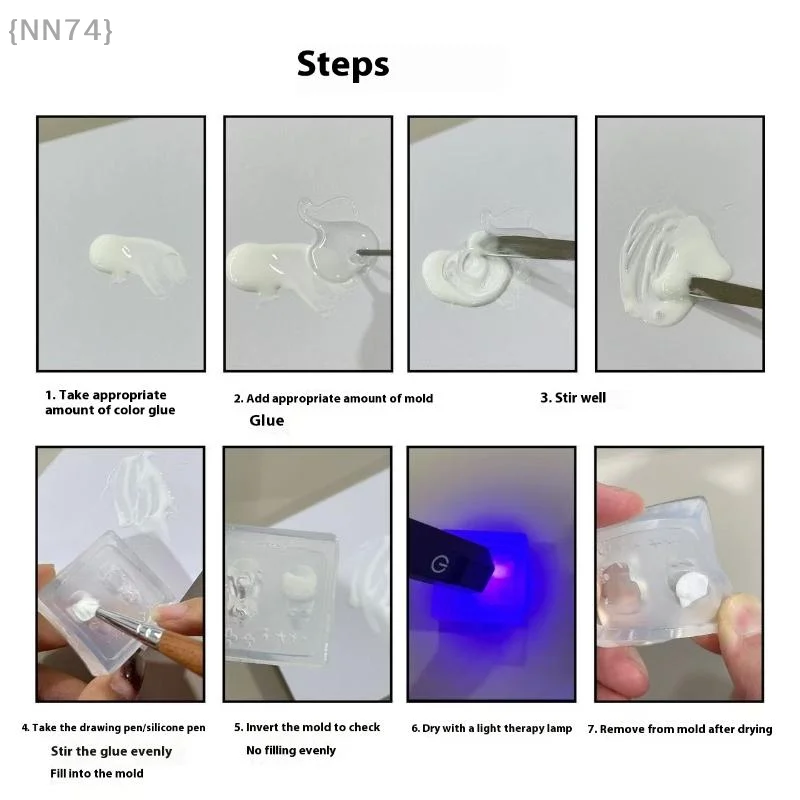 {NN74}

Steps

1. Take appropriate amount of color glue

2. Add appropriate amount of mold Glue

3. Stir well

4. Take the drawing pen/silicone pen Stir the glue evenly Fill into the mold

5. Invert the mold to check No filling evenly

6. Dry with a light therapy lamp

7. Remove from mold after drying