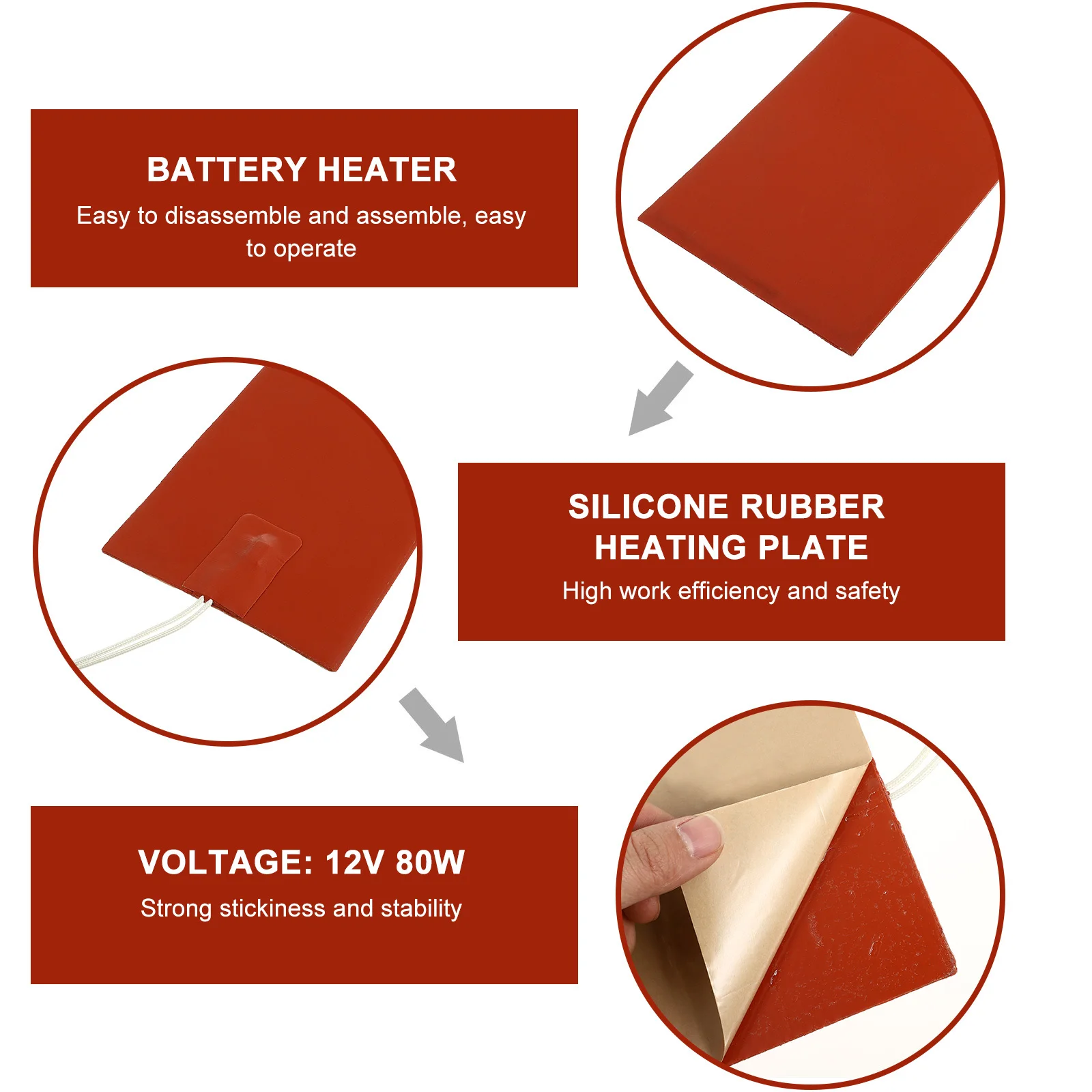 BATTERY HEATER
Easy to disassemble and assemble, easy to operate

SILICONE RUBBER HEATING PLATE
High work efficiency and safety

VOLTAGE: 12V 80W
Strong stickiness and stability