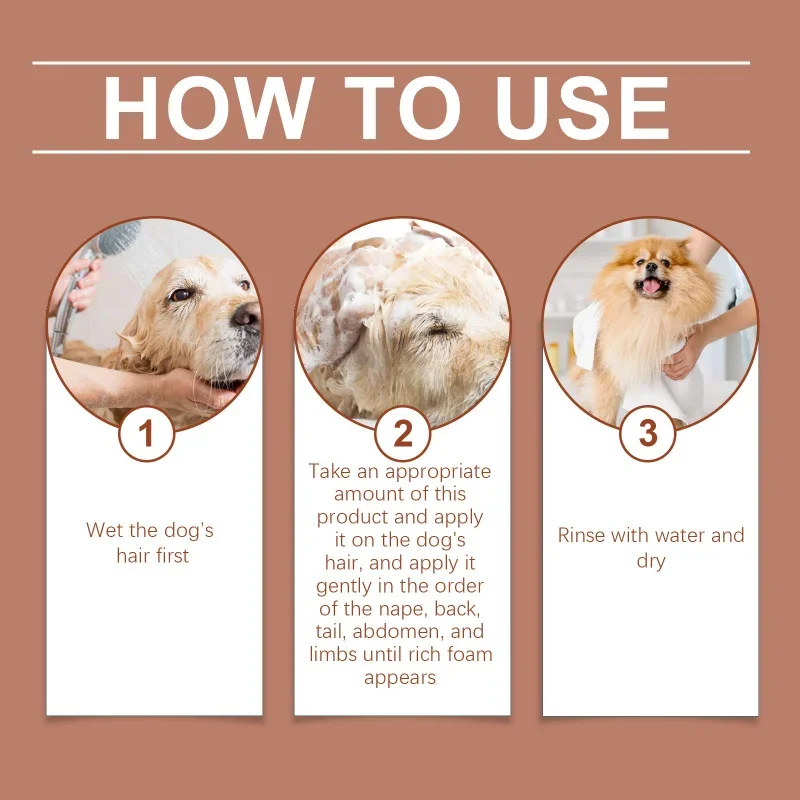 HOW TO USE

1

Wet the dog's hair first

2

Take an appropriate amount of this product and apply it on the dog's hair, and apply it gently in the order of the nape, back, tail, abdomen, and limbs until rich foam appears

3

Rinse with water and dry