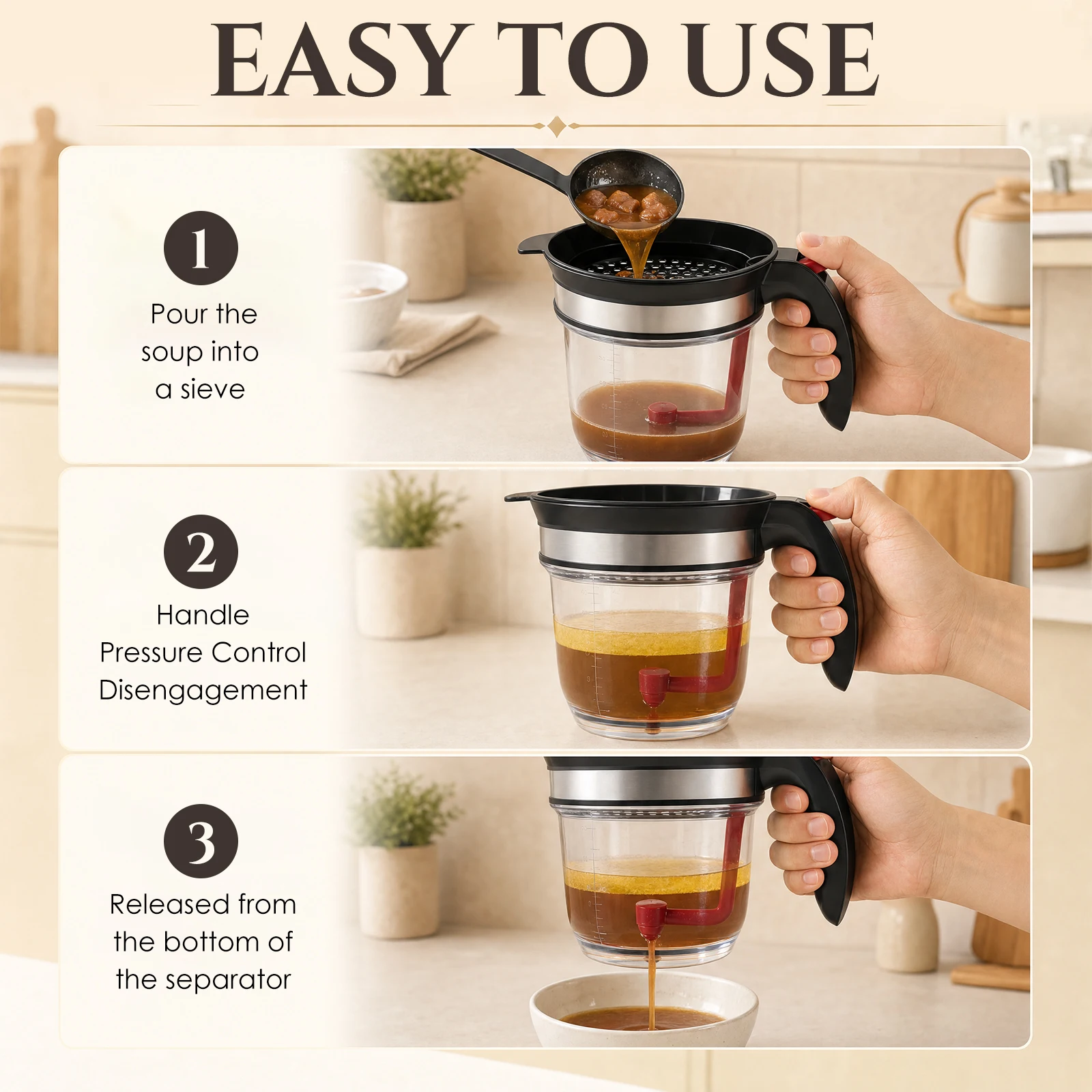 EASY TO USE

1

Pour the soup into a sieve

2

Handle Pressure Control Disengagement

3

Released from the bottom of the separator