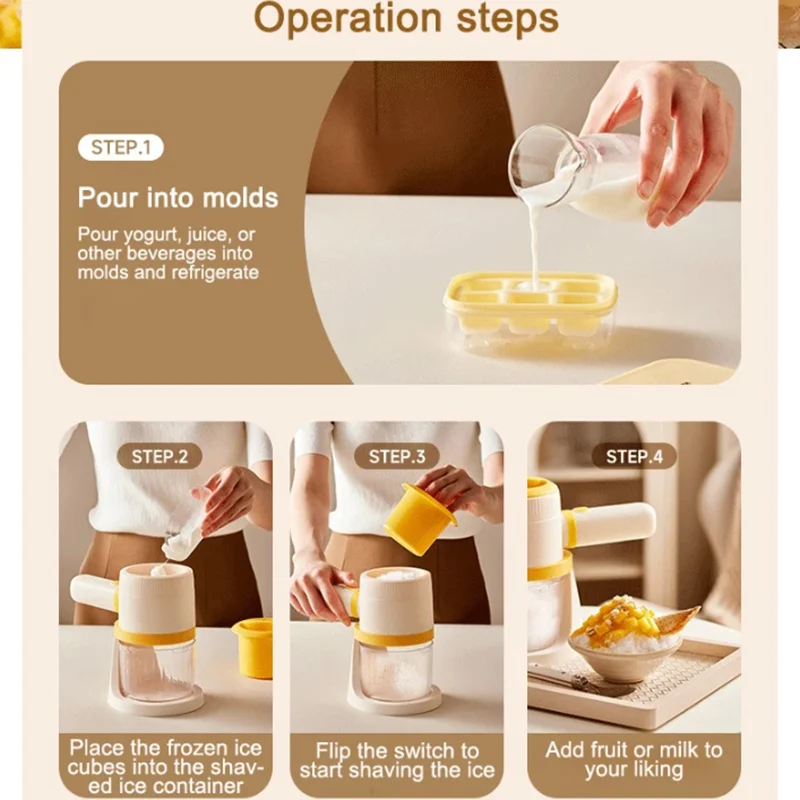 Operation steps

STEP.1

Pour into molds

Pour yogurt, juice, or other beverages into molds and refrigerate

STEP.2

Place the frozen ice cubes into the shaved ice container

STEP.3

Flip the switch to start shaving the ice

STEP.4

Add fruit or milk to your liking