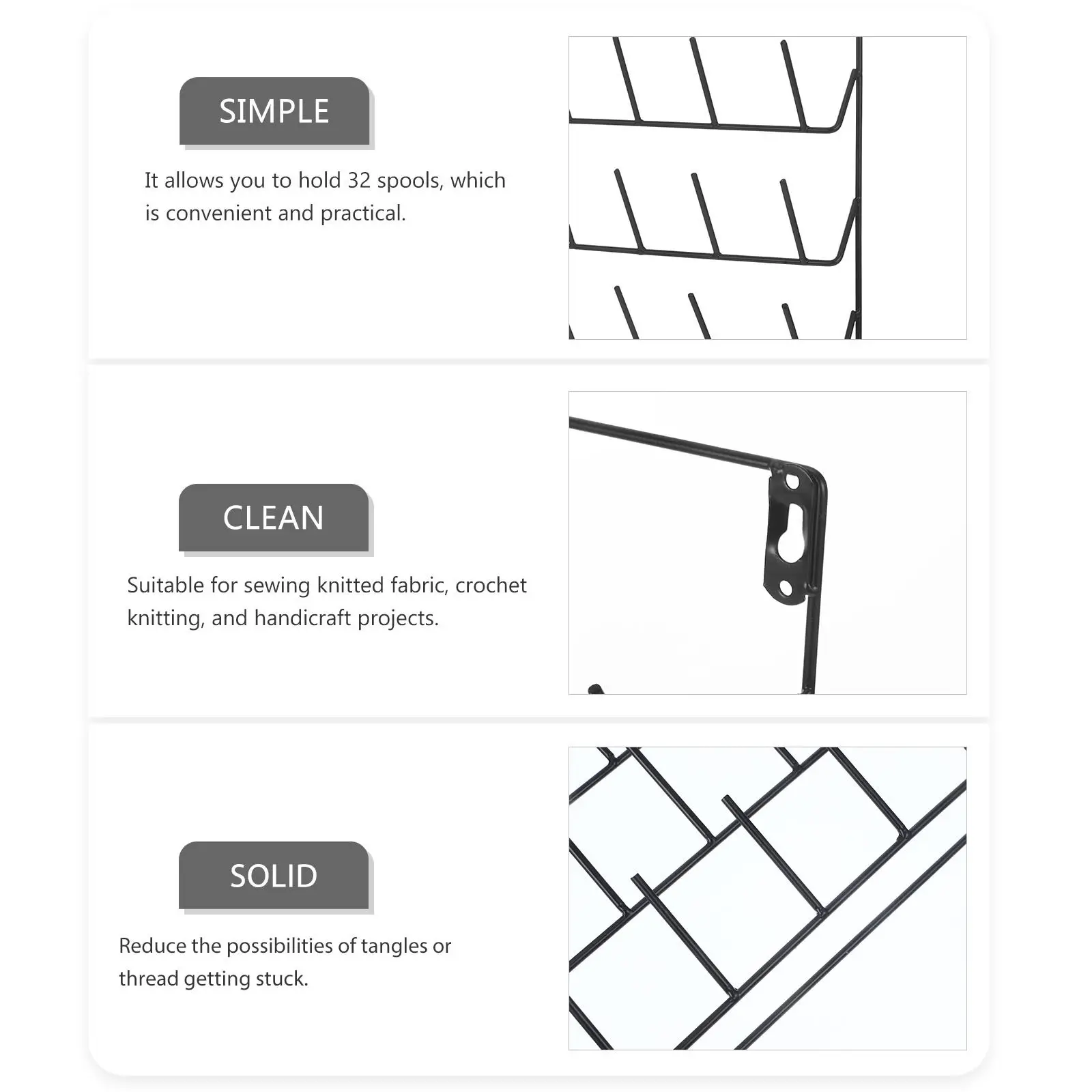 SIMPLE

It allows you to hold 32 spools, which is convenient and practical.

CLEAN

Suitable for sewing knitted fabric, crochet knitting, and handicraft projects.

SOLID

Reduce the possibilities of tangles or thread getting stuck.