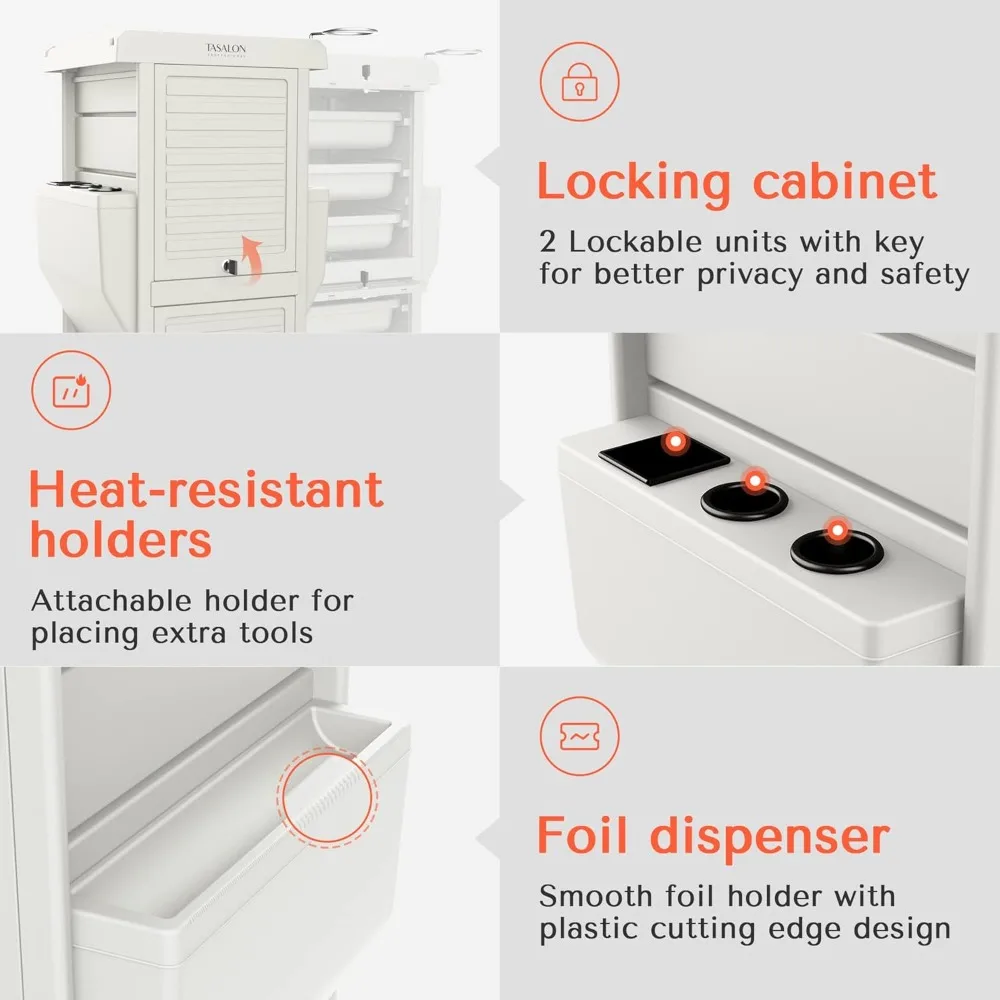 TASALON
PROFESSIONAL

Locking cabinet

2 Lockable units with key for better privacy and safety

Heat-resistant holders

Attachable holder for placing extra tools

Foil dispenser

Smooth foil holder with plastic cutting edge design