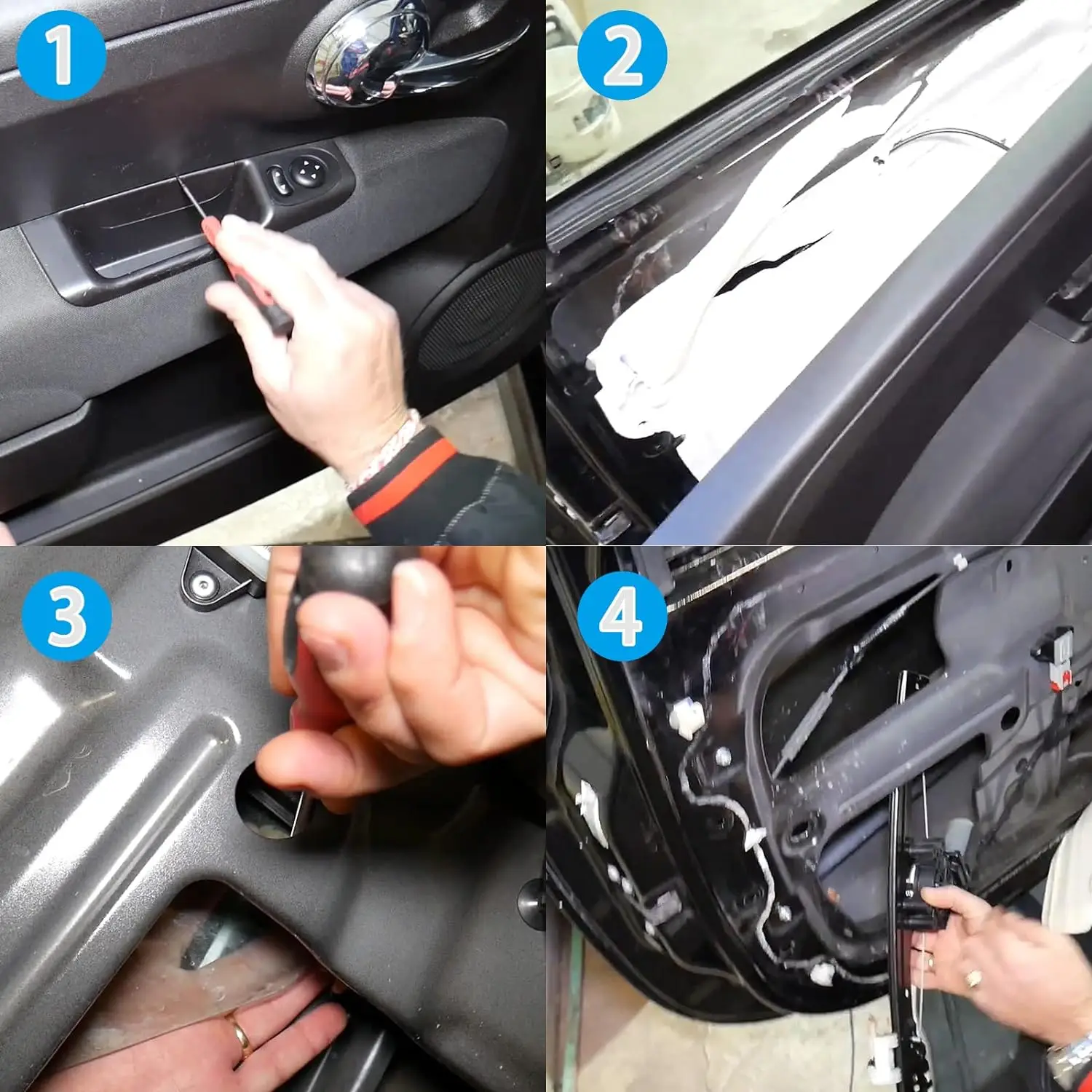 1

2

3

4