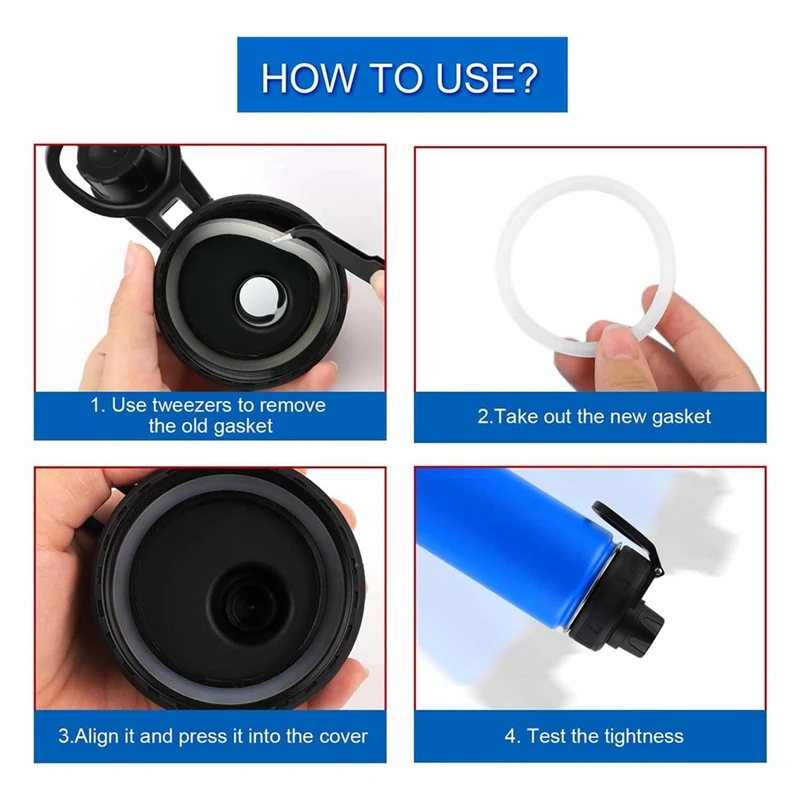 HOW TO USE?

1. Use tweezers to remove the old gasket

2.Take out the new gasket

3.Align it and press it into the cover

4. Test the tightness