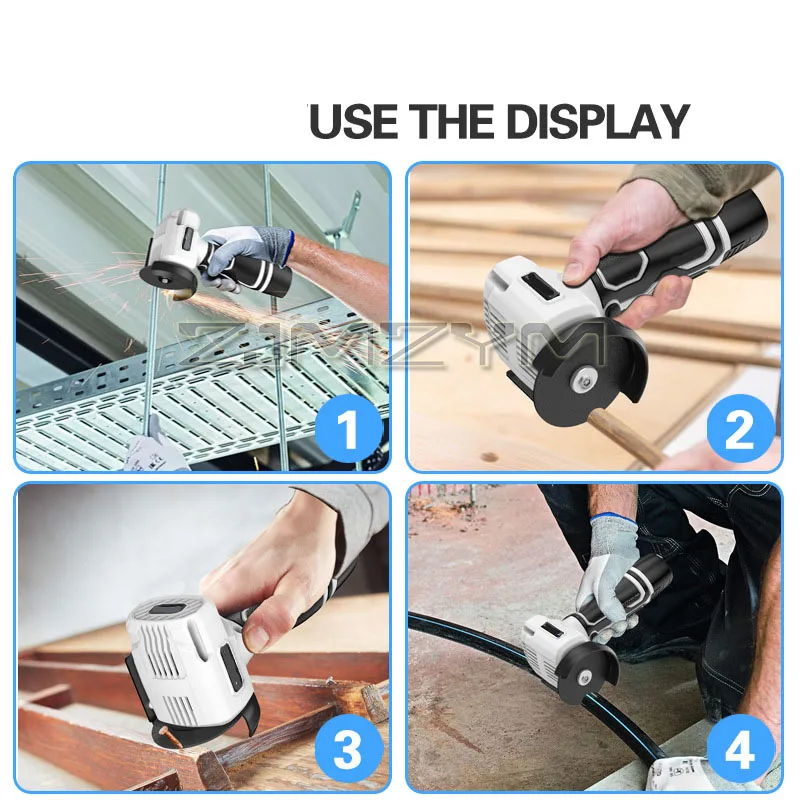 USE THE DISPLAY

ZIMZYM

1

2

3

4