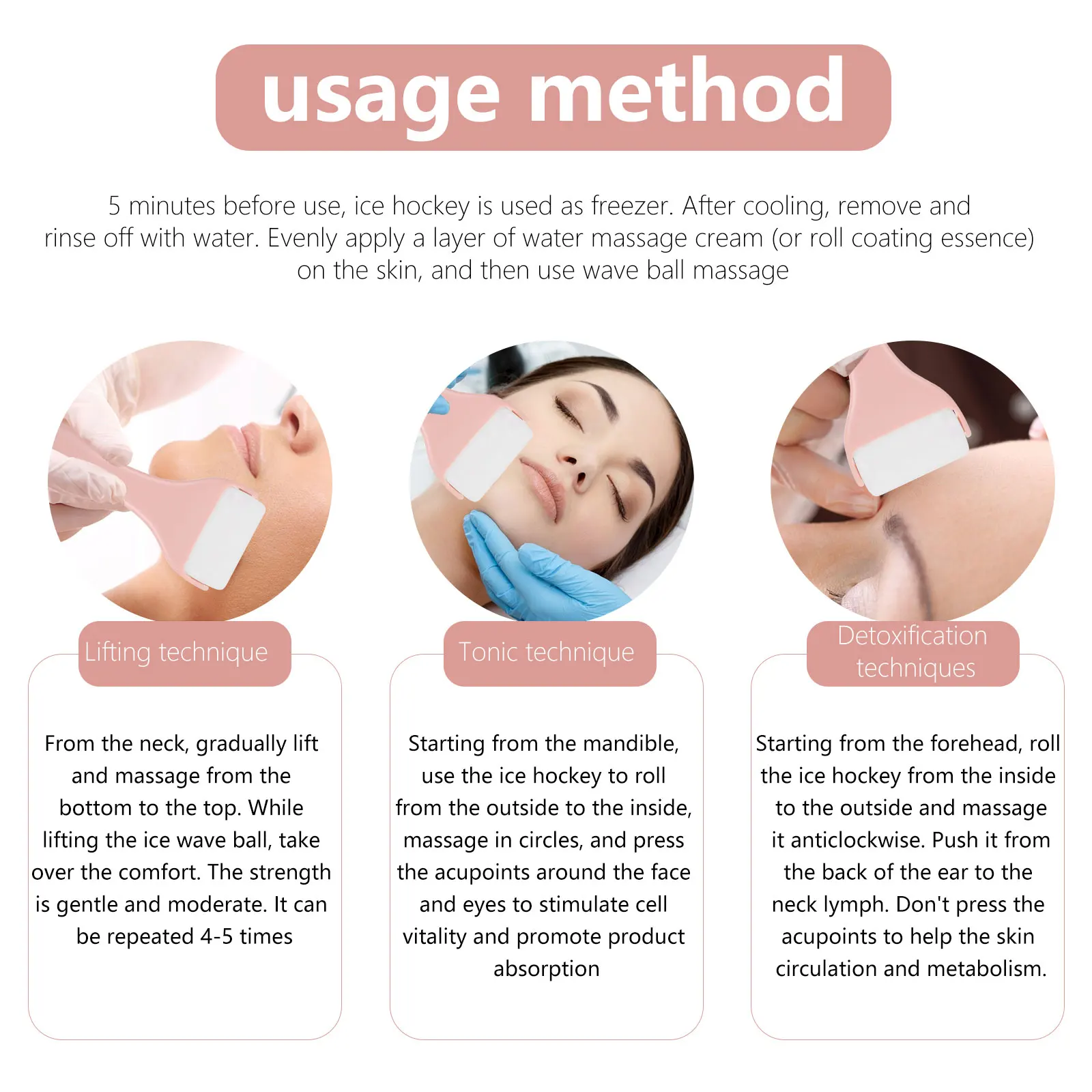 usage method

5 minutes before use, ice hockey is used as freezer. After cooling, remove and rinse off with water. Evenly apply a layer of water massage cream (or roll coating essence) on the skin, and then use wave ball massage

Lifting technique

From the neck, gradually lift and massage from the bottom to the top. While lifting the ice wave ball, take over the comfort. The strength is gentle and moderate. It can be repeated 4-5 times

Tonic technique

Starting from the mandible, use the ice hockey to roll from the outside to the inside, massage in circles, and press the acupoints around the face and eyes to stimulate cell vitality and promote product absorption

Detoxification techniques

Starting from the forehead, roll the ice hockey from the inside to the outside and massage it anticlockwise. Push it from the back of the ear to the neck lymph. Don't press the acupoints to help the skin circulation and metabolism.