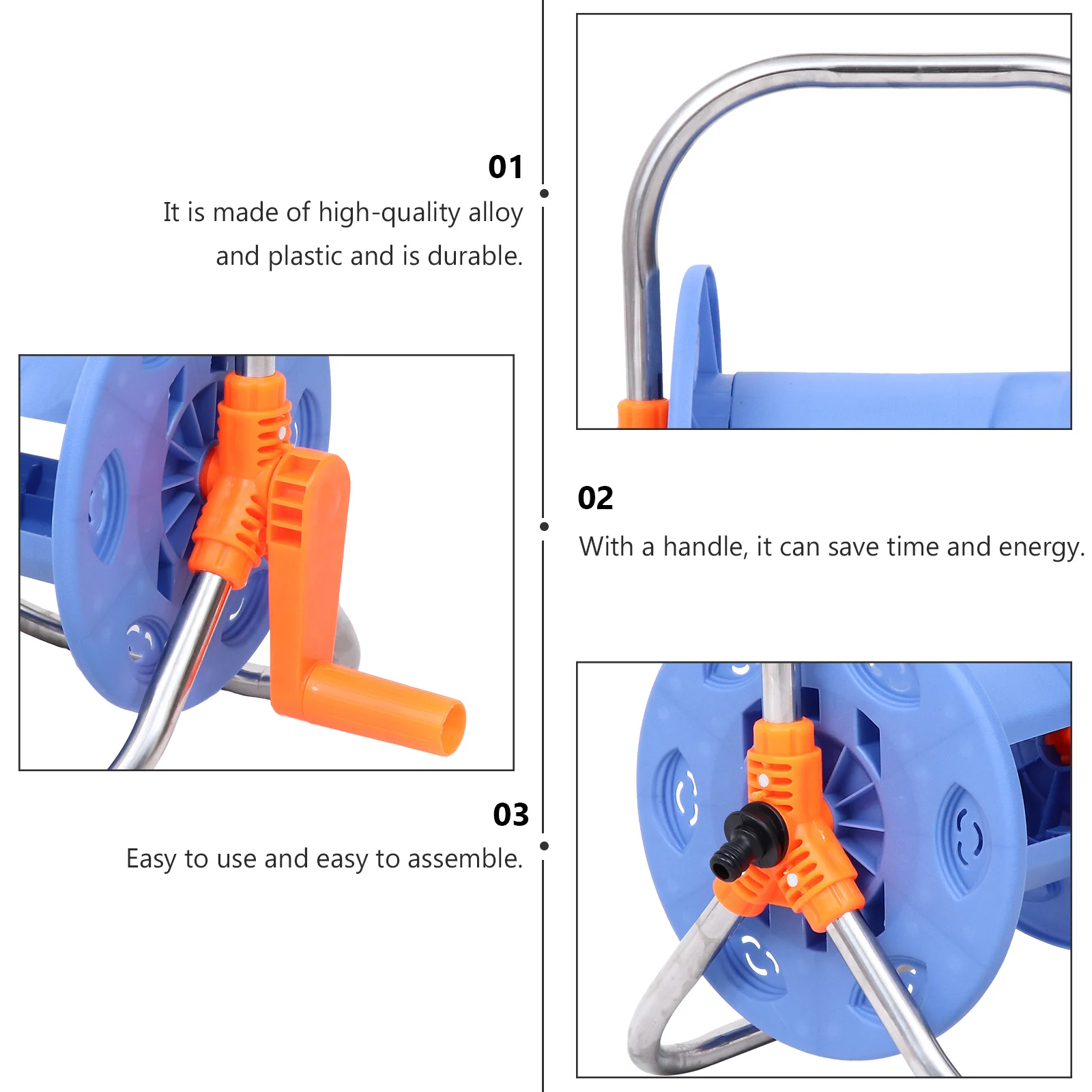 01
It is made of high-quality alloy and plastic and is durable.

02
With a handle, it can save time and energy.

03
Easy to use and easy to assemble.