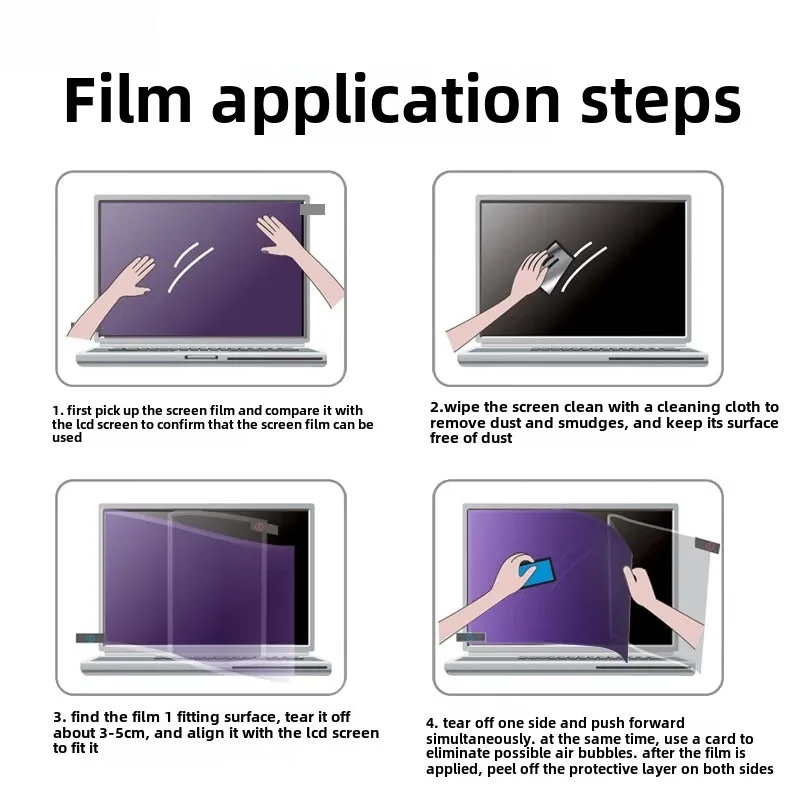 Film application steps

1. first pick up the screen film and compare it with the lcd screen to confirm that the screen film can be used

2.wipe the screen clean with a cleaning cloth to remove dust and smudges, and keep its surface free of dust

3. find the film 1 fitting surface, tear it off about 3-5cm, and align it with the lcd screen to fit it

4. tear off one side and push forward simultaneously. at the same time, use a card to eliminate possible air bubbles. after the film is applied, peel off the protective layer on both sides