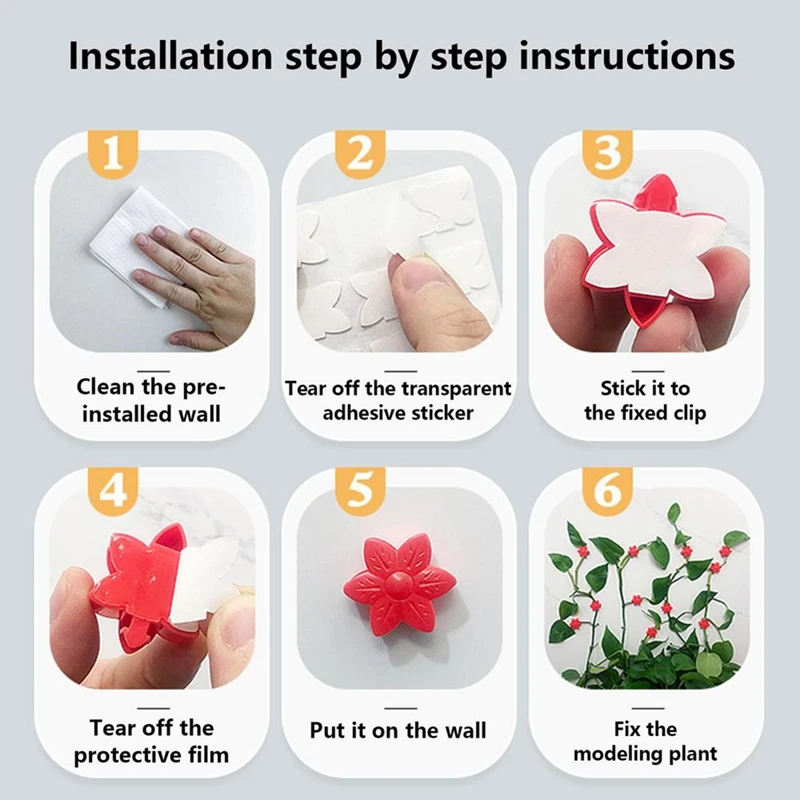 Installation step by step instructions

1

Clean the pre-installed wall

2

Tear off the transparent adhesive sticker

3

Stick it to the fixed clip

4

Tear off the protective film

5

Put it on the wall

6

Fix the modeling plant