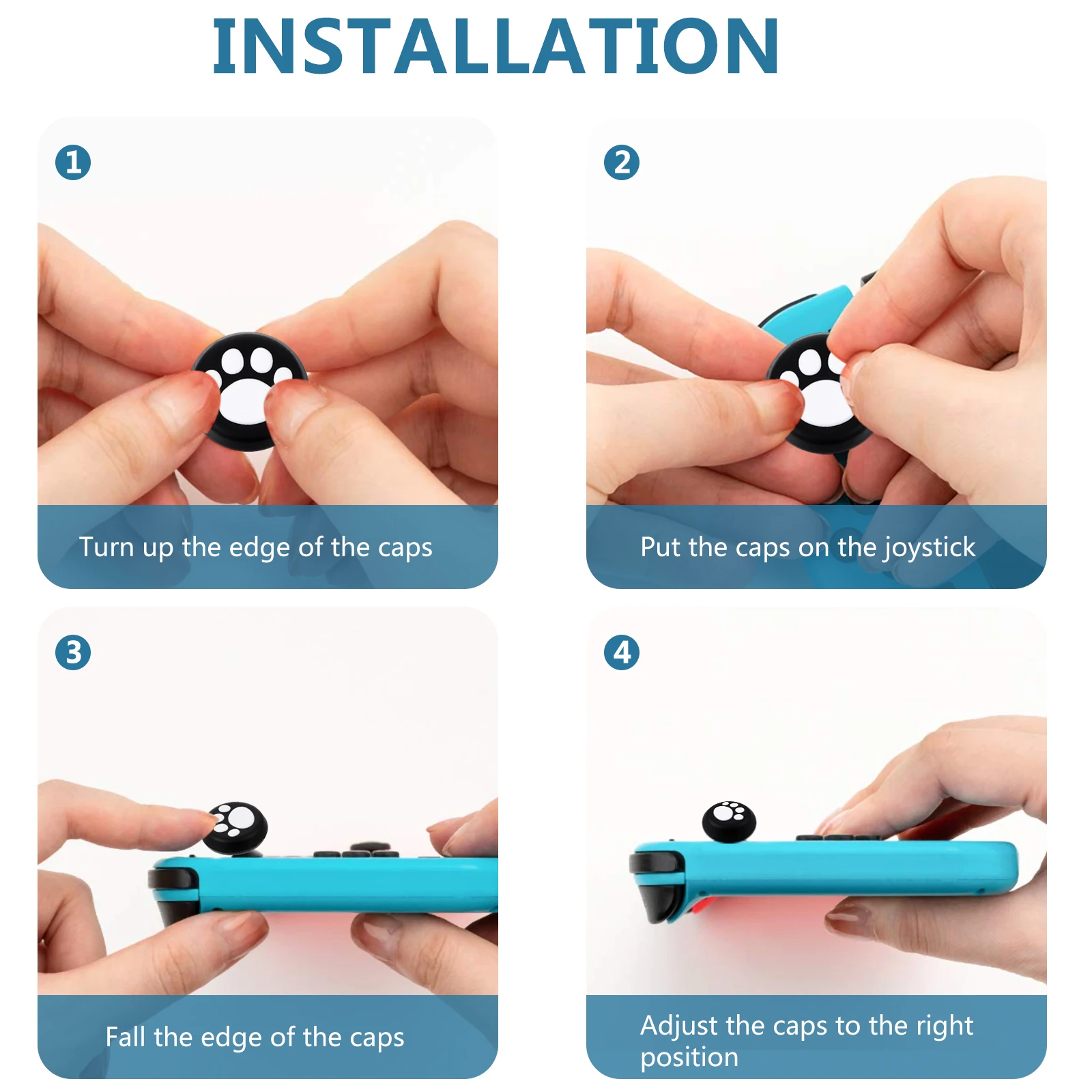 INSTALLATION

1

Turn up the edge of the caps

2

Put the caps on the joystick

3

Fall the edge of the caps

4

Adjust the caps to the right position