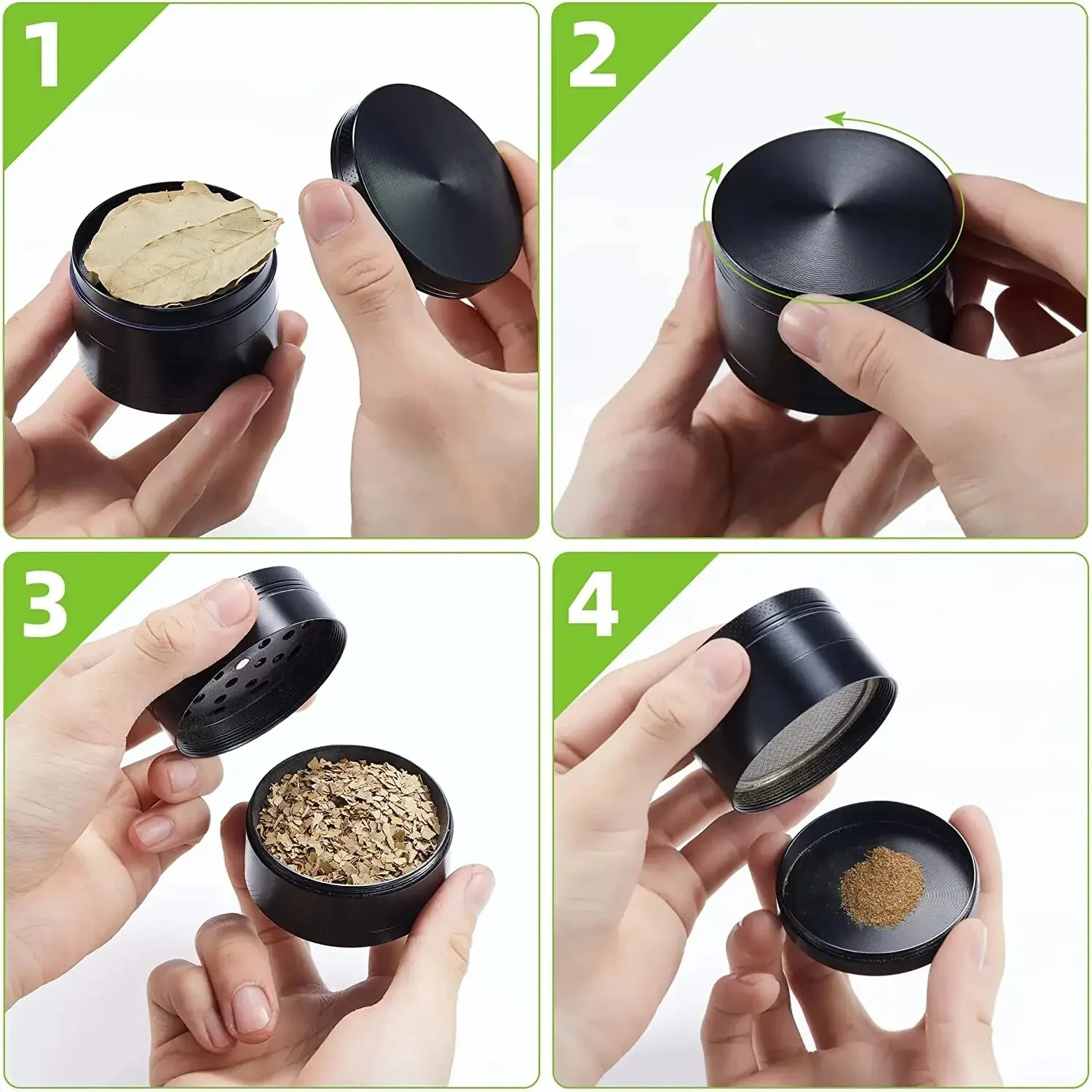 1

2

3

4