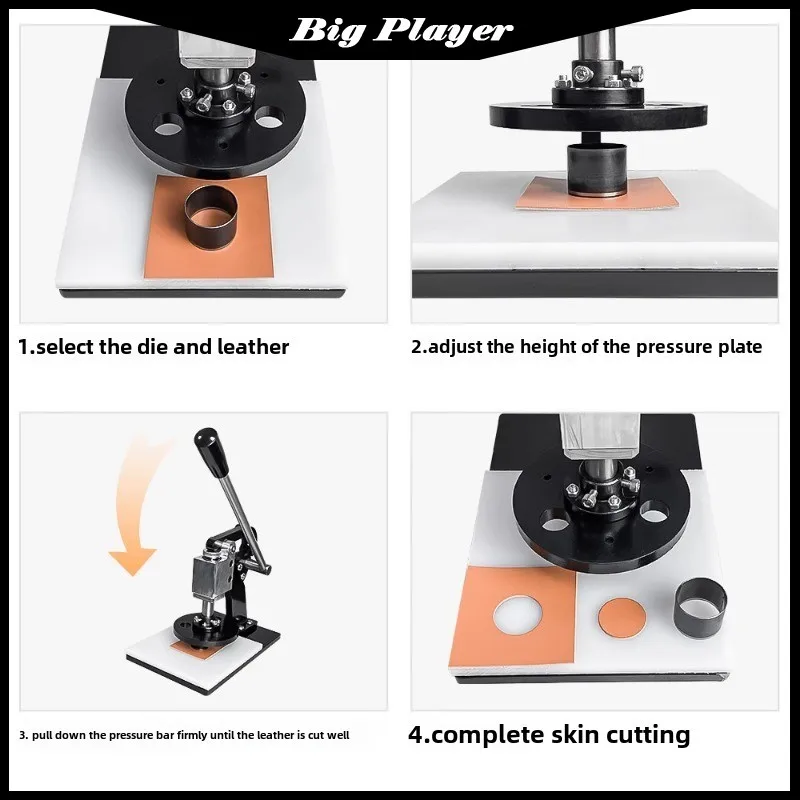 Big Player

1.select the die and leather

2.adjust the height of the pressure plate

3. pull down the pressure bar firmly until the leather is cut well

4.complete skin cutting