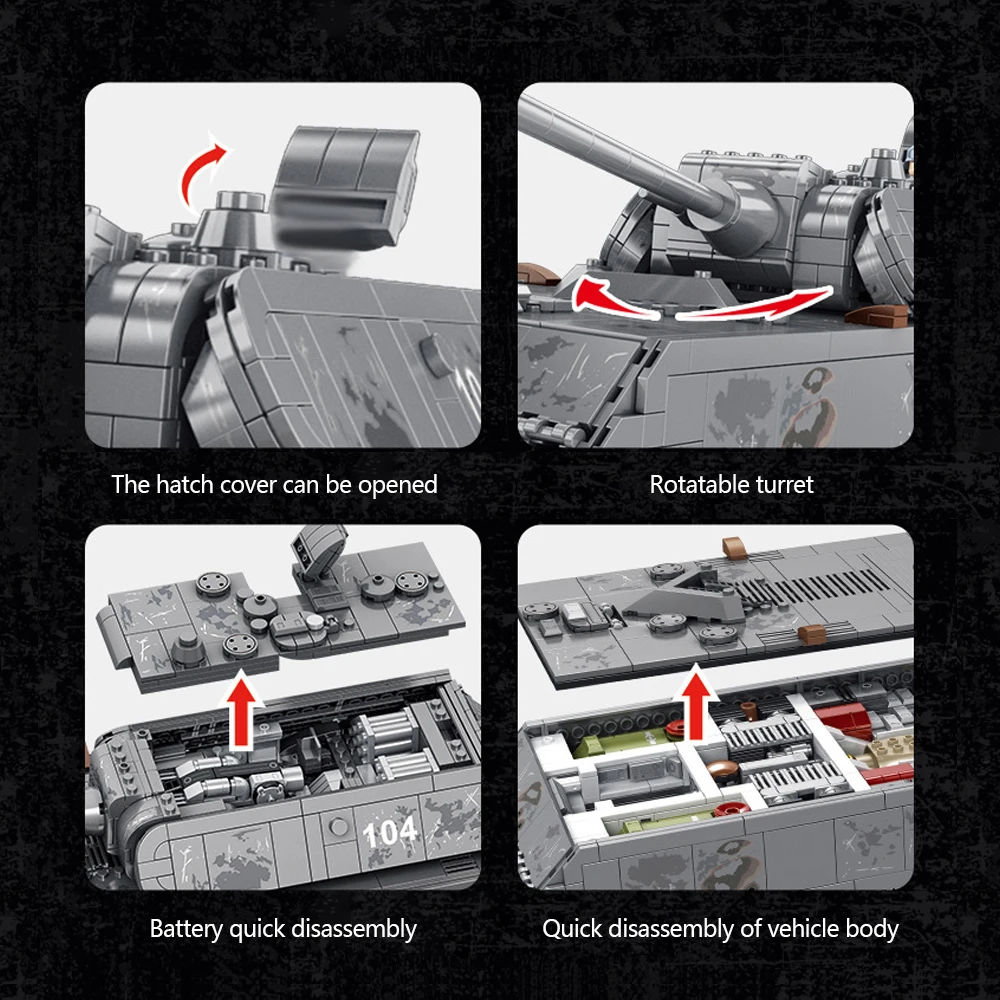 The hatch cover can be opened

Rotatable turret

104

Battery quick disassembly

Quick disassembly of vehicle body